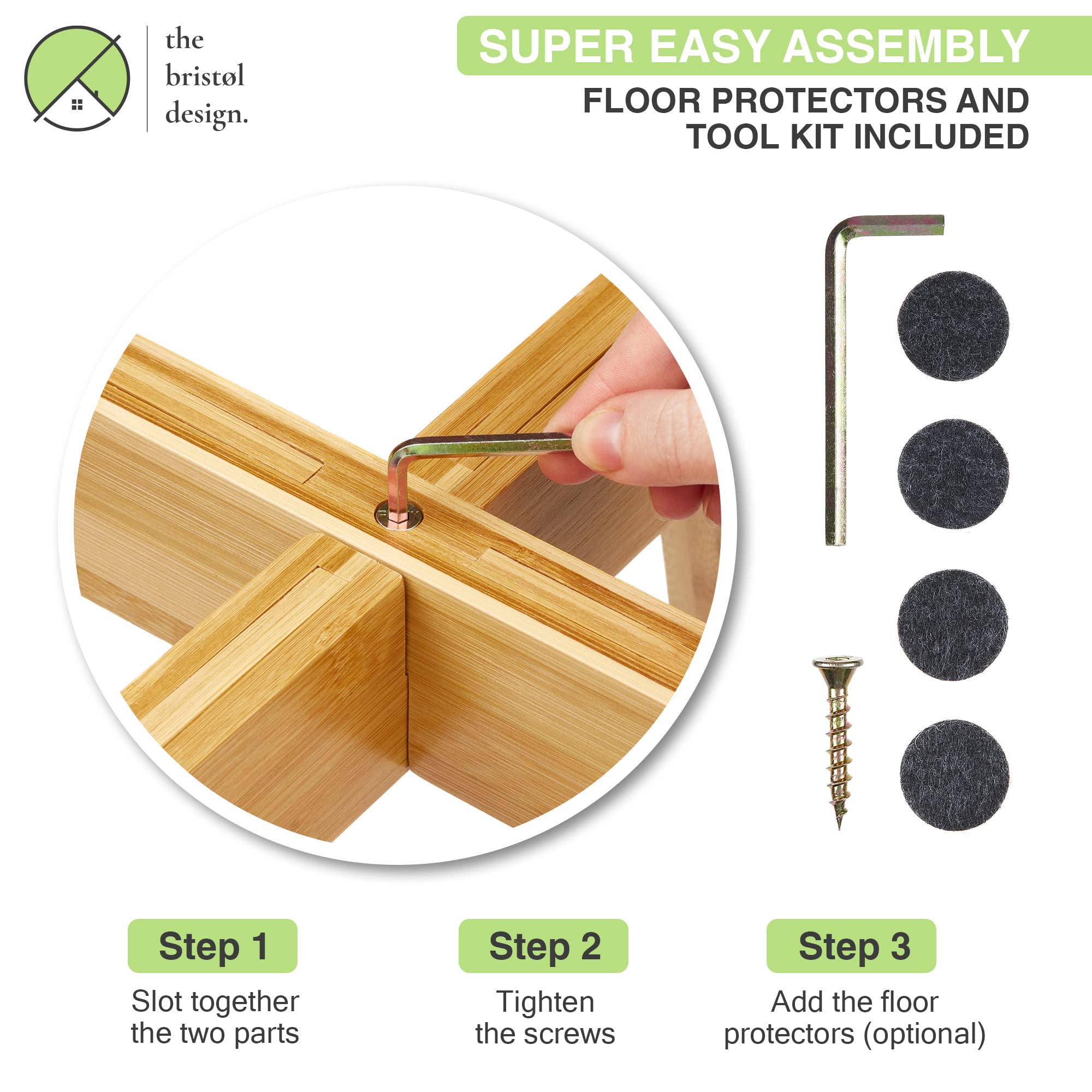 the bristøl design.

SUPER EASY ASSEMBLY

FLOOR PROTECTORS AND TOOL KIT INCLUDED

Step 1

Slot together the two parts

Step 2

Tighten the screws

Step 3

Add the floor protectors (optional)