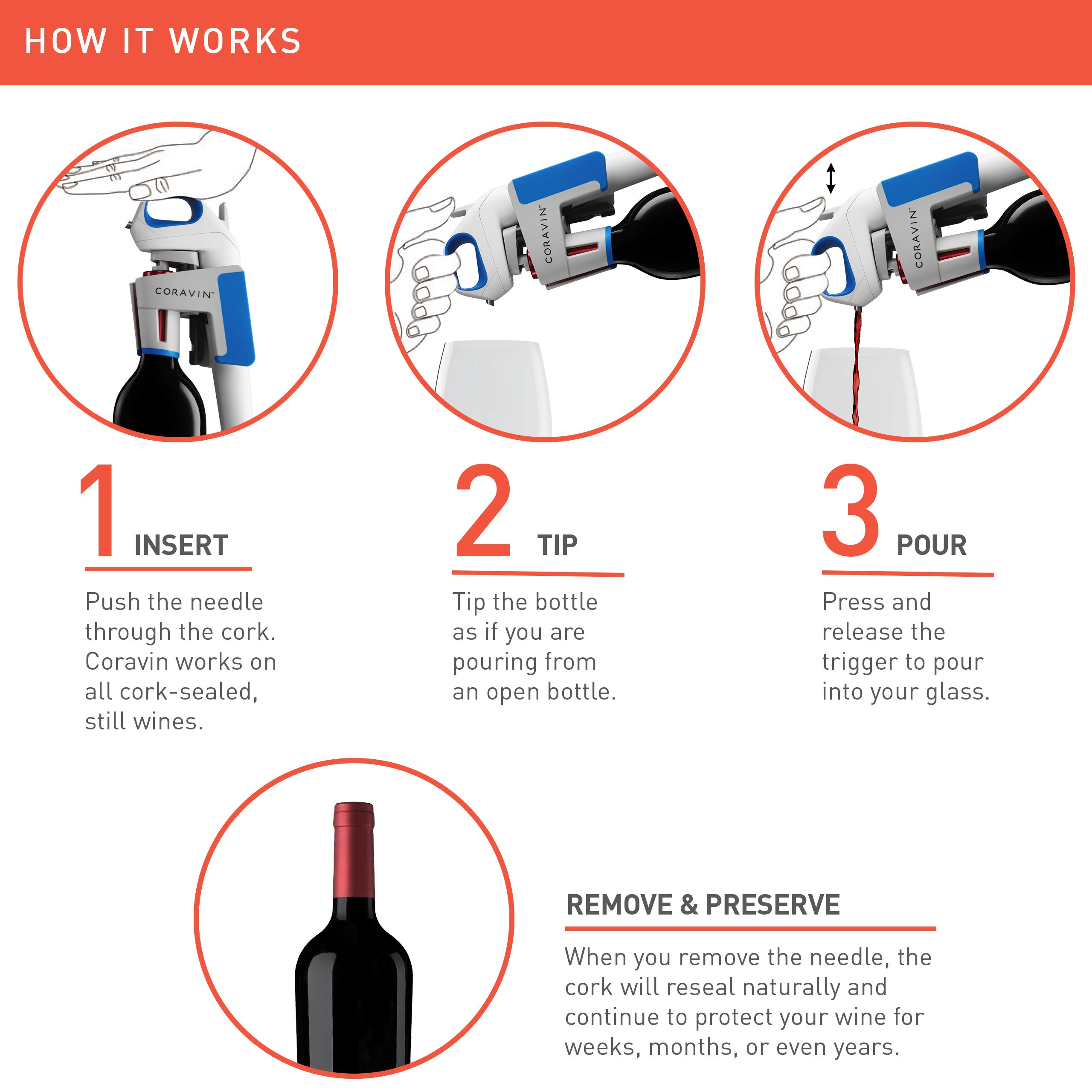 HOW IT WORKS

CORAVIN™

CORAVIN™

CORAVIN™

1 INSERT

Push the needle through the cork. Coravin works on all cork-sealed, still wines.

2 TIP

Tip the bottle as if you are pouring from an open bottle.

3 POUR

Press and release the trigger to pour into your glass.

REMOVE & PRESERVE

When you remove the needle, the cork will reseal naturally and continue to protect your wine for weeks, months, or even years.