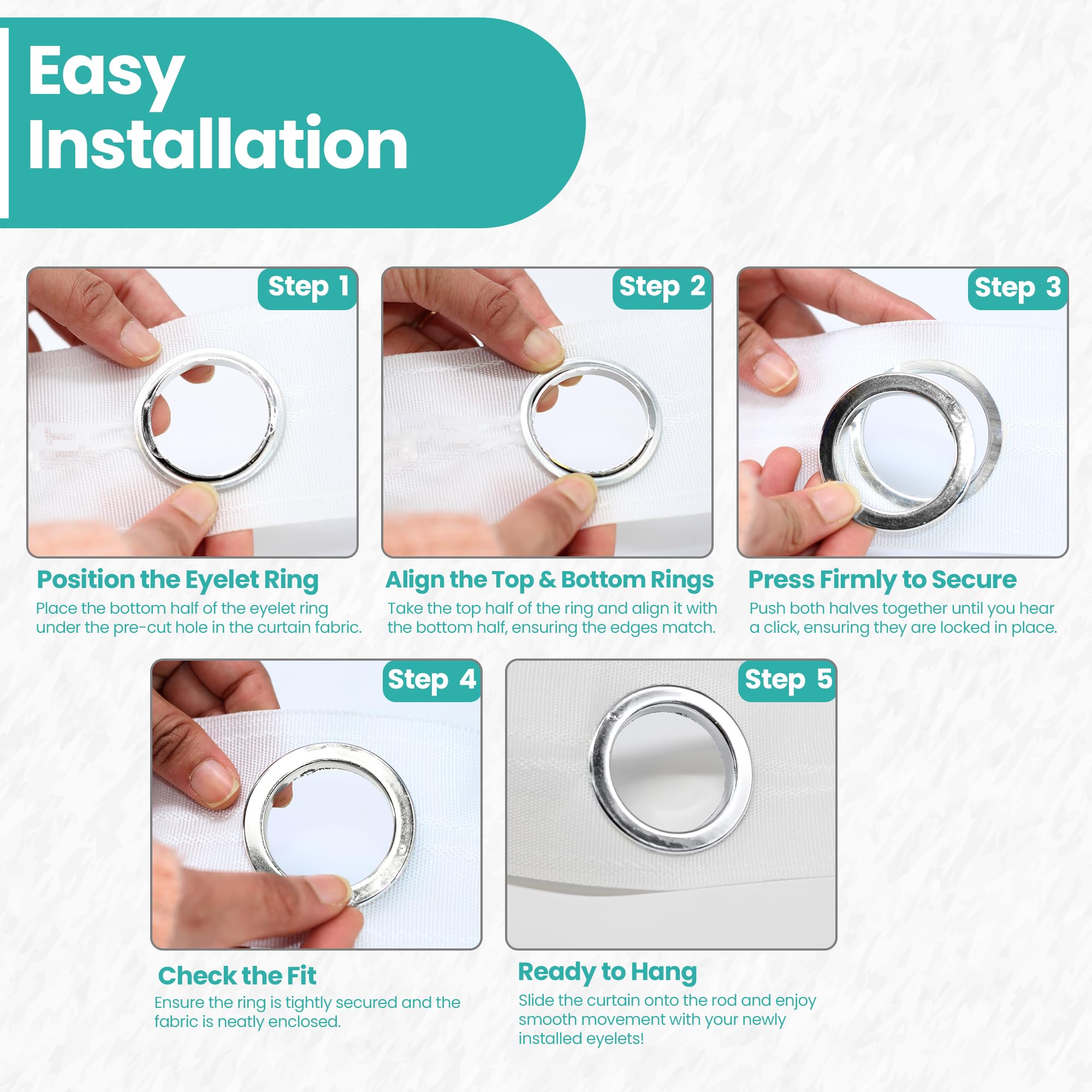 Easy Installation

Step 1

Position the Eyelet Ring
Place the bottom half of the eyelet ring under the pre-cut hole in the curtain fabric.

Step 2

Align the Top & Bottom Rings
Take the top half of the ring and align it with the bottom half, ensuring the edges match.

Step 3

Press Firmly to Secure
Push both halves together until you hear a click, ensuring they are locked in place.

Step 4

Check the Fit
Ensure the ring is tightly secured and the fabric is neatly enclosed.

Step 5

Ready to Hang
Slide the curtain onto the rod and enjoy smooth movement with your newly installed eyelets!