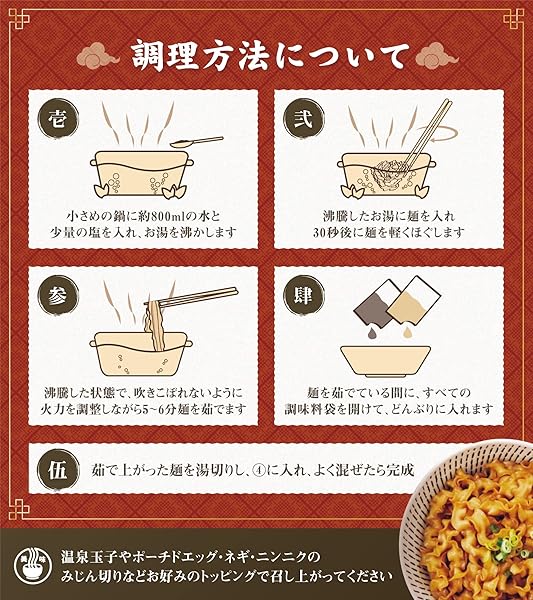 調理方法について

壱
小さめの鍋に約800mlの水と少量の塩を入れ、お湯を沸かします

弐
沸騰したお湯に麺を入れ30秒後に麺を軽くほぐします

参
沸騰した状態で、吹きこぼれないように火力を調整しながら5~6分麺を茹でます

肆
麺を茹でている間に、すべての調味料袋を開けて、どんぶりに入れます

伍
茹で上がった麺を湯切りし、④に入れ、よく混ぜたら完成

美味
温泉玉子やポーチドエッグ・ネギ・ニンニクのみじん切りなどお好みのトッピングで召し上がってください