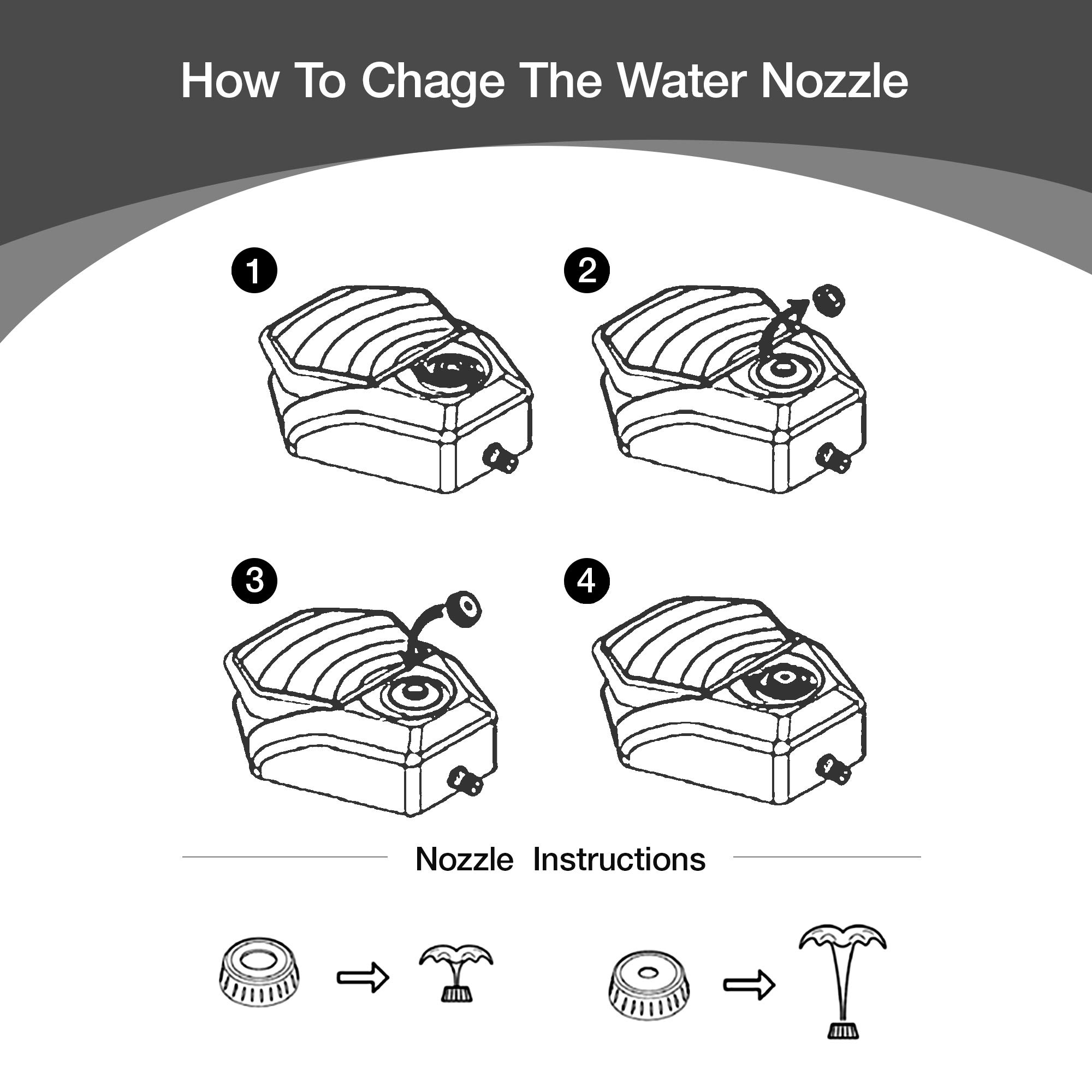 How To Chage The Water Nozzle

1

2

3

4

Nozzle Instructions