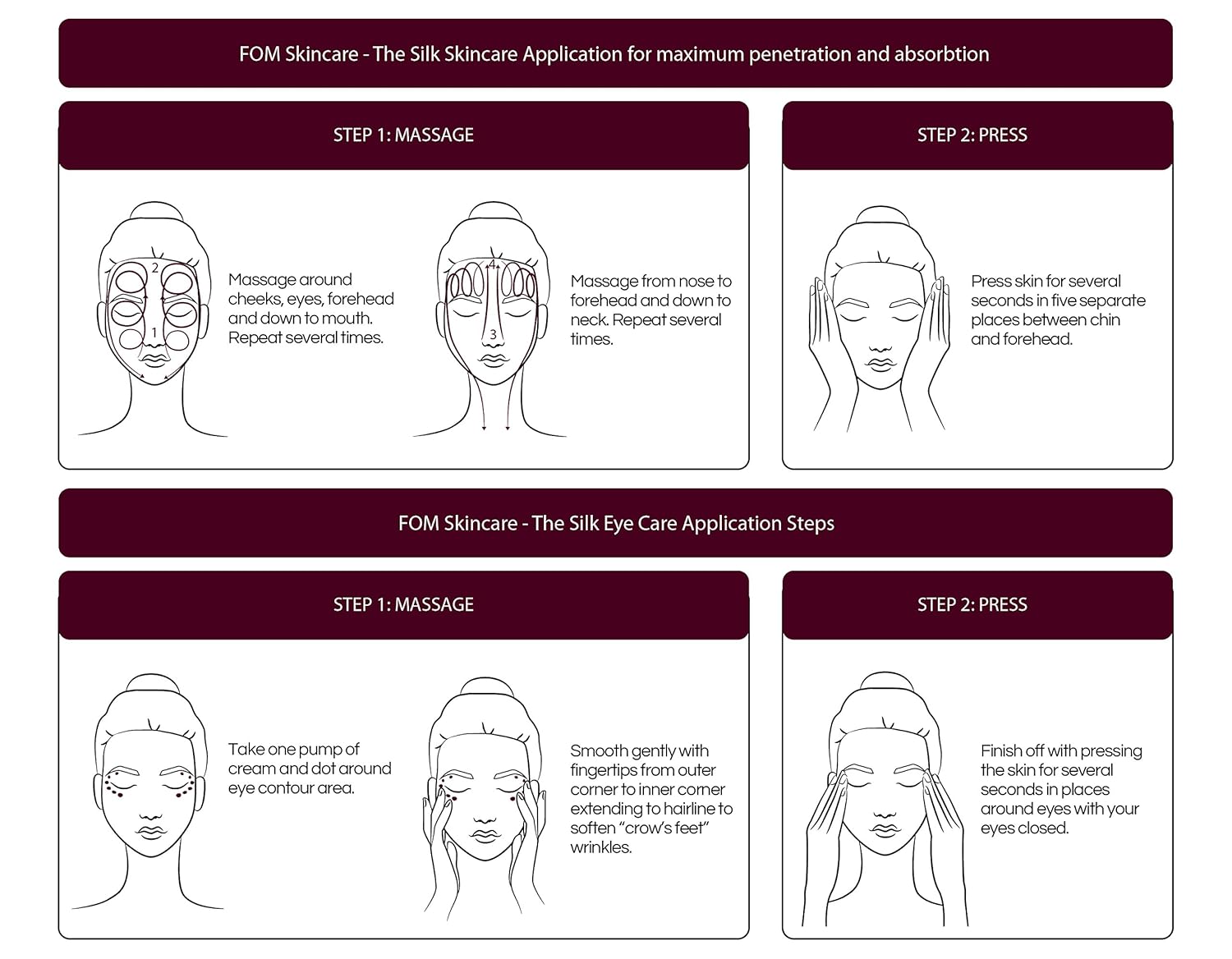 FOM Skincare - The Silk Skincare Application for maximum penetration and absorbtion

STEP 1: MASSAGE

2
1

Massage around cheeks, eyes, forehead and down to mouth. Repeat several times.

4
3

Massage from nose to forehead and down to neck. Repeat several times.

STEP 2: PRESS

Press skin for several seconds in five separate places between chin and forehead.

FOM Skincare - The Silk Eye Care Application Steps

STEP 1: MASSAGE

Take one pump of cream and dot around eye contour area.

Smooth gently with fingertips from outer corner to inner corner extending to hairline to soften "crow's feet" wrinkles.

STEP 2: PRESS

Finish off with pressing the skin for several seconds in places around eyes with your eyes closed.