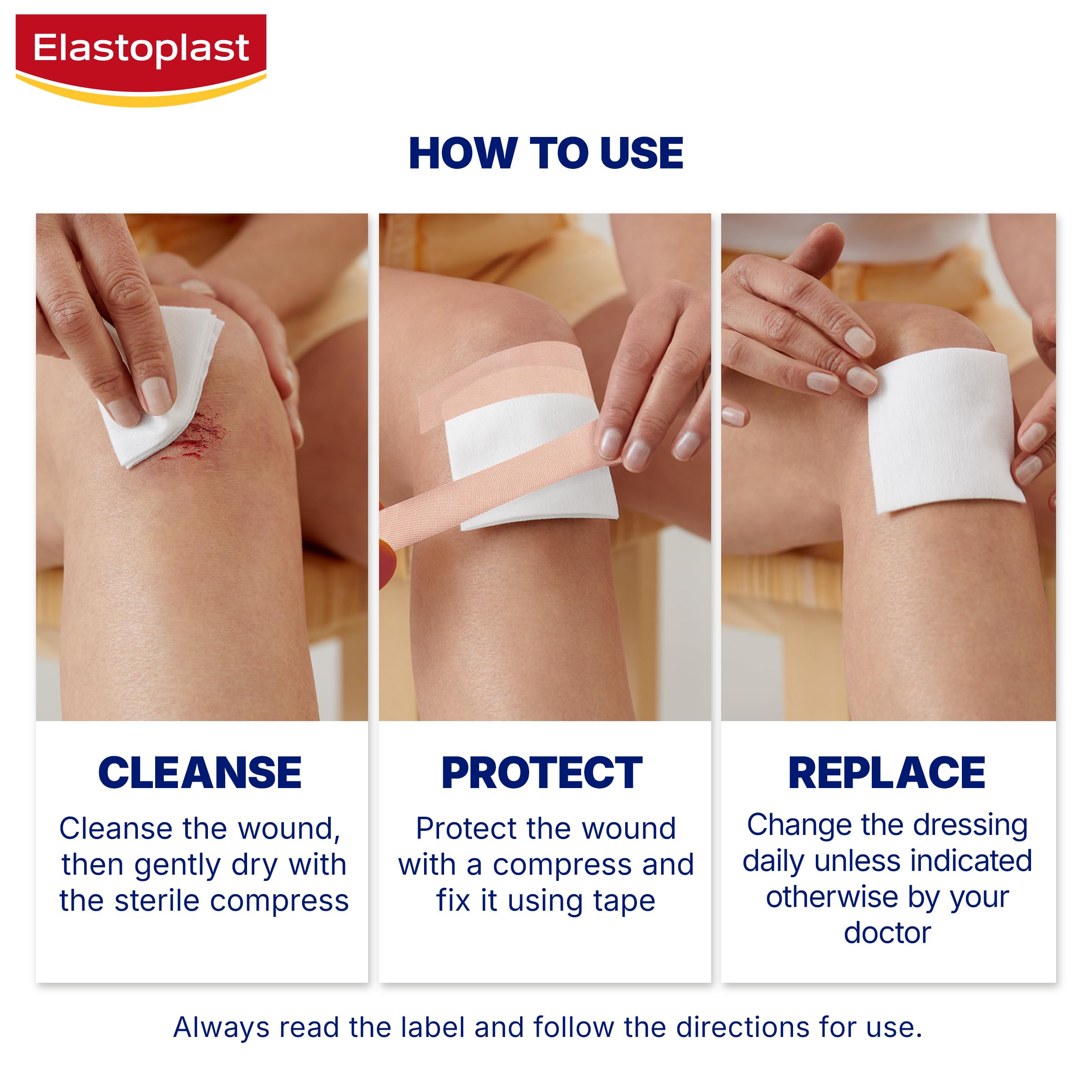 Elastoplast

HOW TO USE

CLEANSE

Cleanse the wound, then gently dry with the sterile compress

PROTECT

Protect the wound with a compress and fix it using tape

REPLACE

Change the dressing daily unless indicated otherwise by your doctor

Always read the label and follow the directions for use.