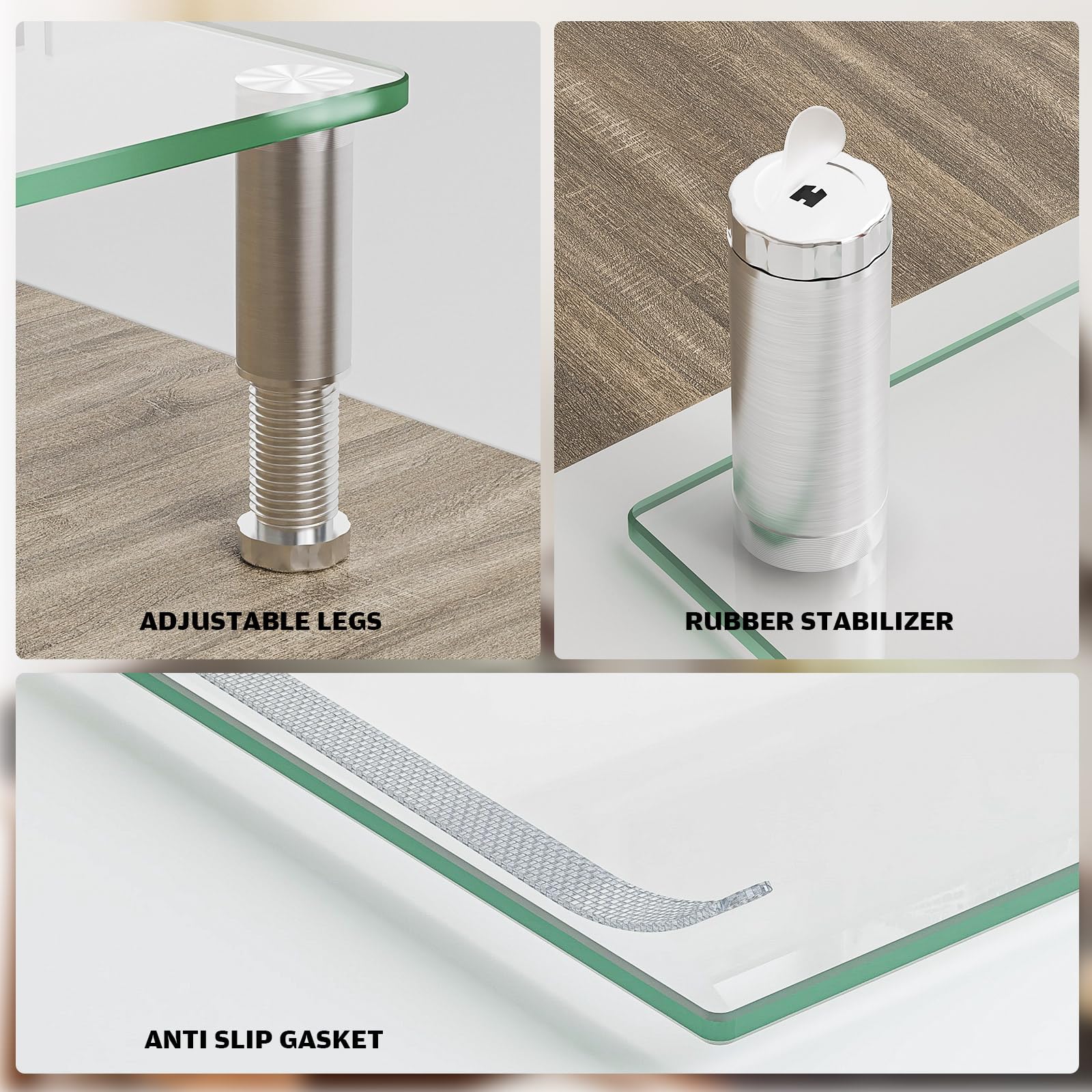 ADJUSTABLE LEGS

RUBBER STABILIZER

ANTI SLIP GASKET