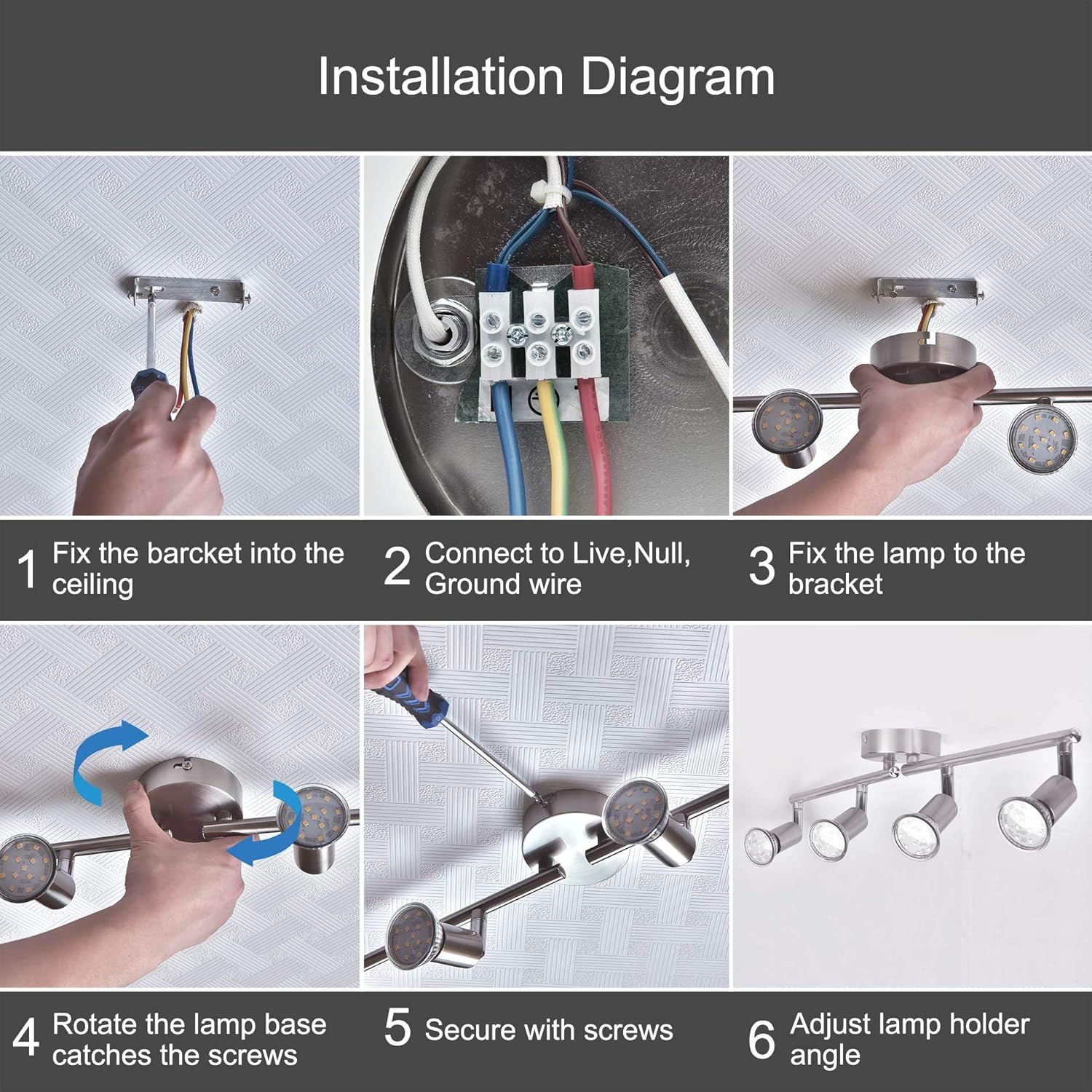 Installation Diagram

1 Fix the barcket into the ceiling

2 Connect to Live,Null, Ground wire

3 Fix the lamp to the bracket

4 Rotate the lamp base catches the screws

5 Secure with screws

6 Adjust lamp holder angle