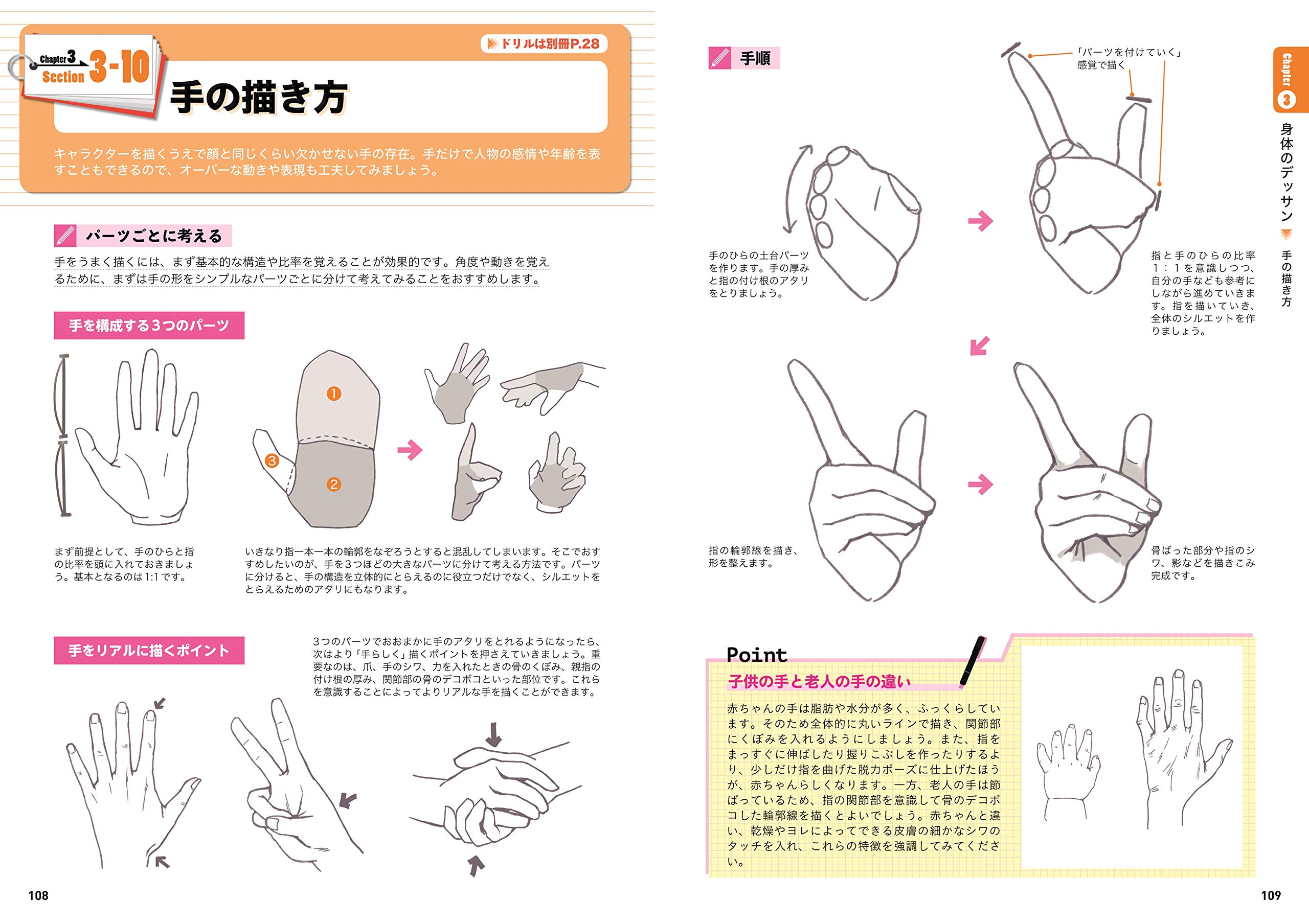 Chapter 3 Section 3-10

ドリルは別冊P.28

手の描き方

キャラクターを描くうえで顔と同じくらい欠かせない手の存在。手だけで人物の感情や年齢を表すこともできるので、オーバーな動きや表現も工夫してみましょう。

パーツごとに考える

手をうまく描くには、まず基本的な構造や比率を覚えることが効果的です。角度や動きを覚えるために、まずは手の形をシンプルなパーツごとに分けて考えてみることをおすすめします。

手を構成する3つのパーツ

1
2
3

まず前提として、手のひらと指の比率を頭に入れておきましょう。基本となるのは1:1です。

いきなり指一本一本の輪郭をなぞろうとすると混乱してしまいます。そこでおすすめしたいのが、手を3つほどの大きなパーツに分けて考える方法です。パーツに分けると、手の構造を立体的にとらえるのに役立つだけでなく、シルエットをとらえるためのアタリにもなります。

手をリアルに描くポイント

3つのパーツでおおまかに手のアタリをとれるようになったら、次はより「手らしく」描くポイントを押さえていきましょう。重要なのは、爪、手のシワ、力を入れたときの骨のくぼみ、親指の付け根の厚み、関節部の骨のデコボコといった部位です。これらを意識することによってよりリアルな手を描くことができます。

108

手順

「パーツを付けていく」感覚で描く

手のひらの土台パーツを作ります。手の厚みと指の付け根のアタリをとりましょう。

指と手のひらの比率1：1を意識しつつ、自分の手なども参考にしながら進めていきます。指を描いていき、全体のシルエットを作りましょう。

指の輪郭線を描き、形を整えます。

骨ばった部分や指のシワ、影などを描きこみ完成です。

Point
子供の手と老人の手の違い

赤ちゃんの手は脂肪や水分が多く、ふっくらしています。そのため全体的に丸いラインで描き、関節部にくぼみを入れるようにしましょう。また、指をまっすぐに伸ばしたり握りこぶしを作ったりするより、少しだけ指を曲げた脱力ポーズに仕上げたほうが、赤ちゃんらしくなります。一方、老人の手は節ばっているため、指の関節部を意識して骨のデコボコした輪郭線を描くとよいでしょう。赤ちゃんと違い、乾燥やヨレによってできる皮膚の細かなシワのタッチを入れ、これらの特徴を強調してみてください。

Chapter 3
身体のデッサン
手の描き方

109