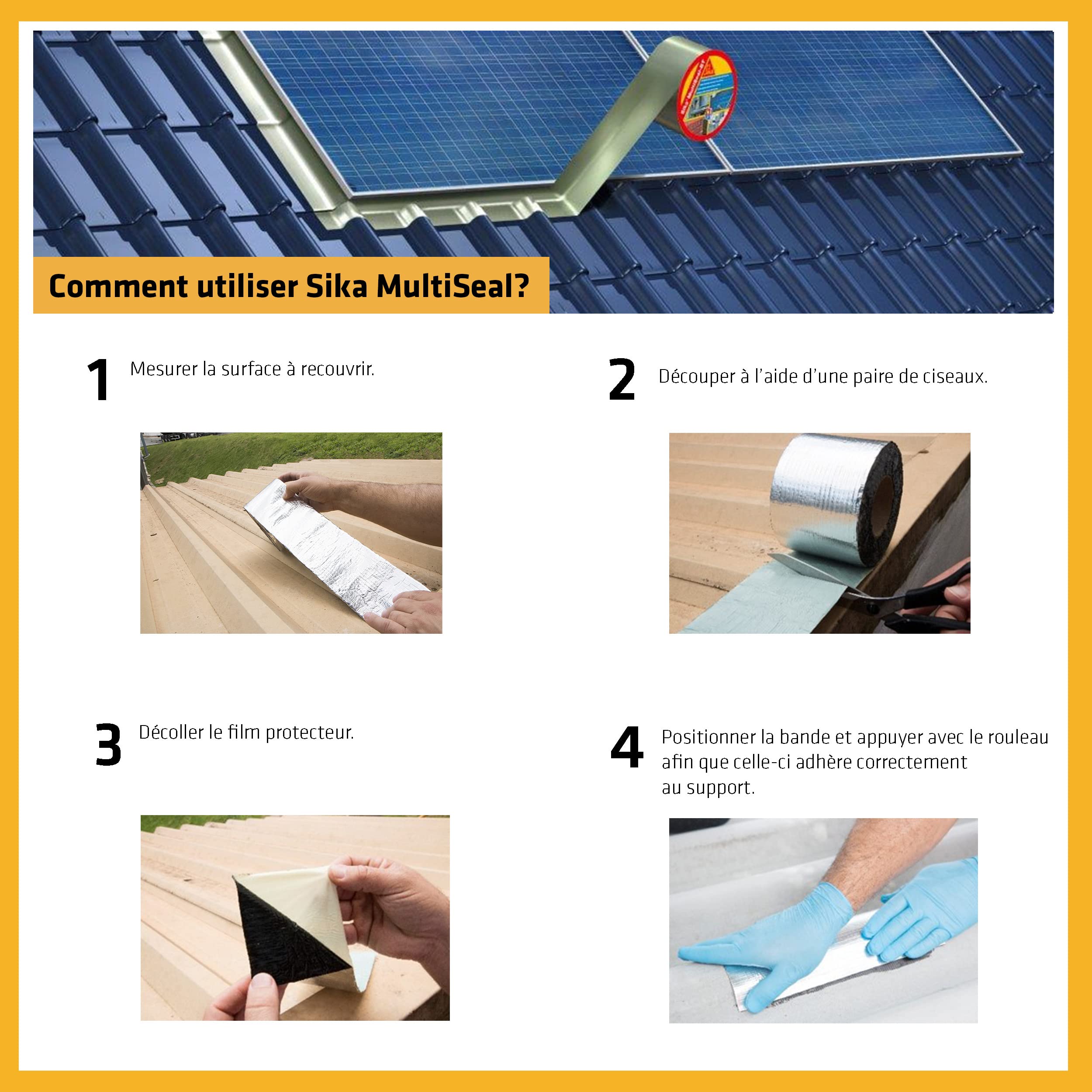 Comment utiliser Sika MultiSeal?

1 Mesurer la surface à recouvrir.

2 Découper à l'aide d'une paire de ciseaux.

3 Décoller le film protecteur.

4 Positionner la bande et appuyer avec le rouleau afin que celle-ci adhère correctement au support.