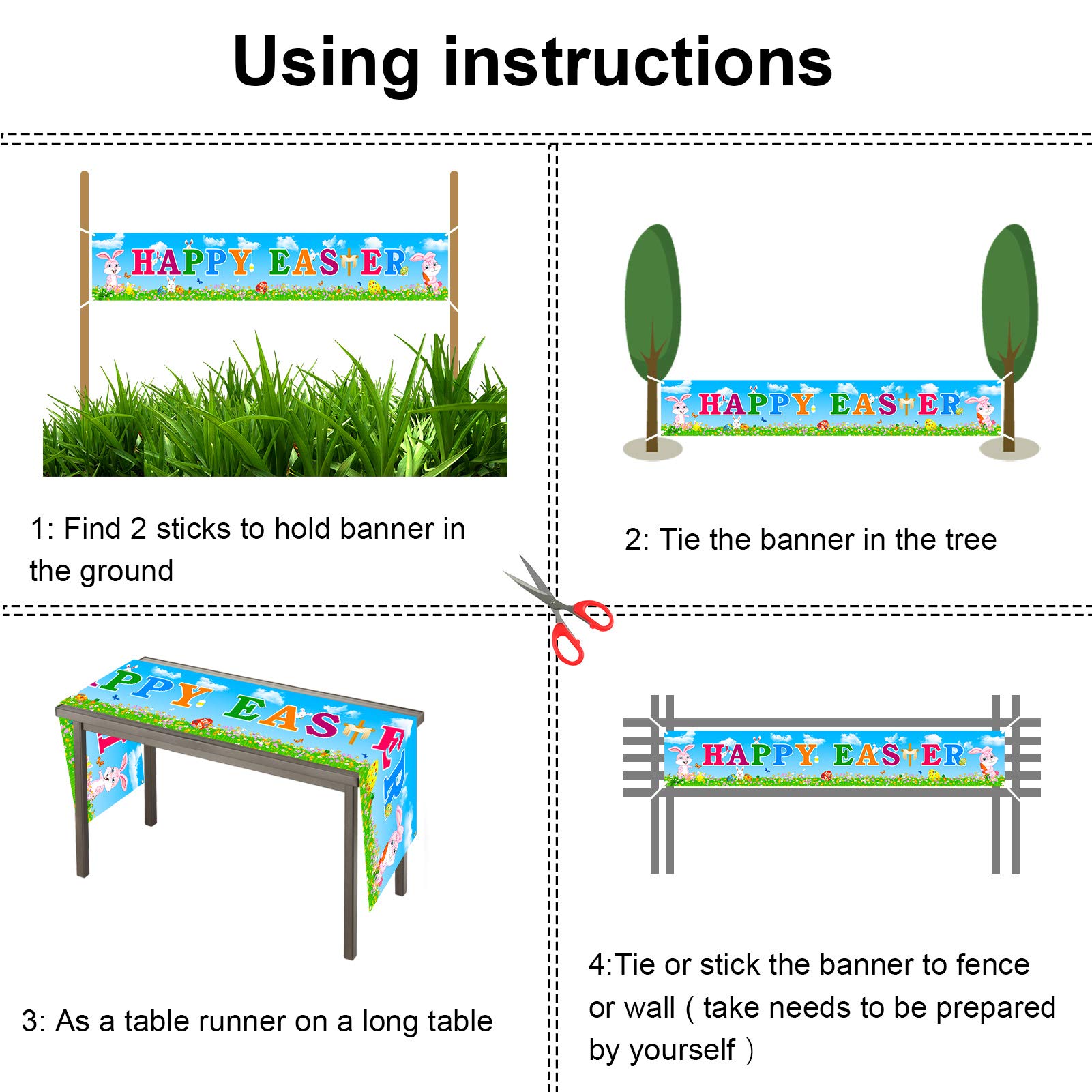 Using instructions

HAPPY EASTER

1: Find 2 sticks to hold banner in the ground

HAPPY EASTER

2: Tie the banner in the tree

PPY EASTER

3: As a table runner on a long table

HAPPY EASTER

4:Tie or stick the banner to fence or wall ( take needs to be prepared by yourself )