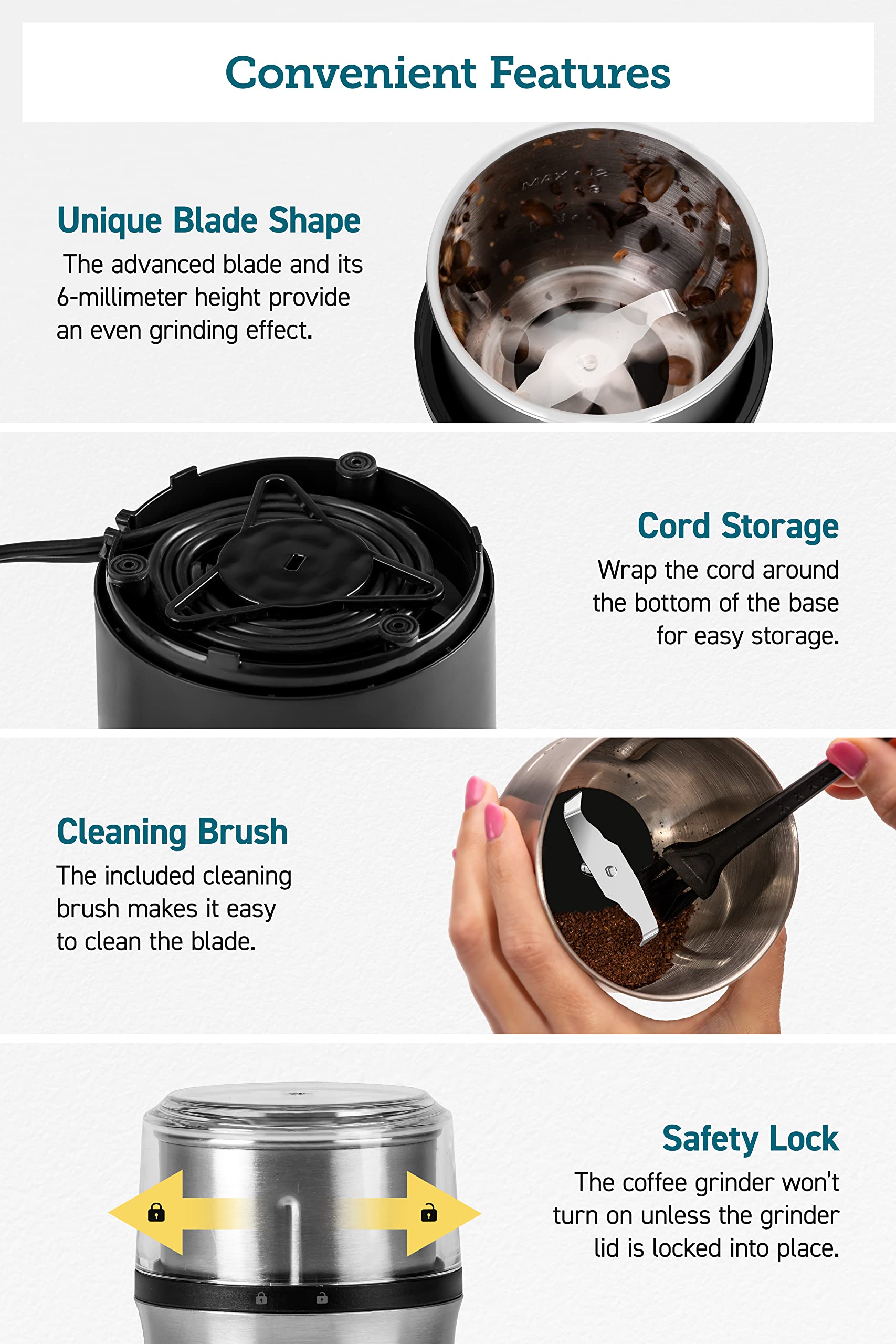 Convenient Features

Unique Blade Shape
The advanced blade and its 6-millimeter height provide an even grinding effect.

MAX 12

Cord Storage
Wrap the cord around the bottom of the base for easy storage.

Cleaning Brush
The included cleaning brush makes it easy to clean the blade.

Safety Lock
The coffee grinder won't turn on unless the grinder lid is locked into place.