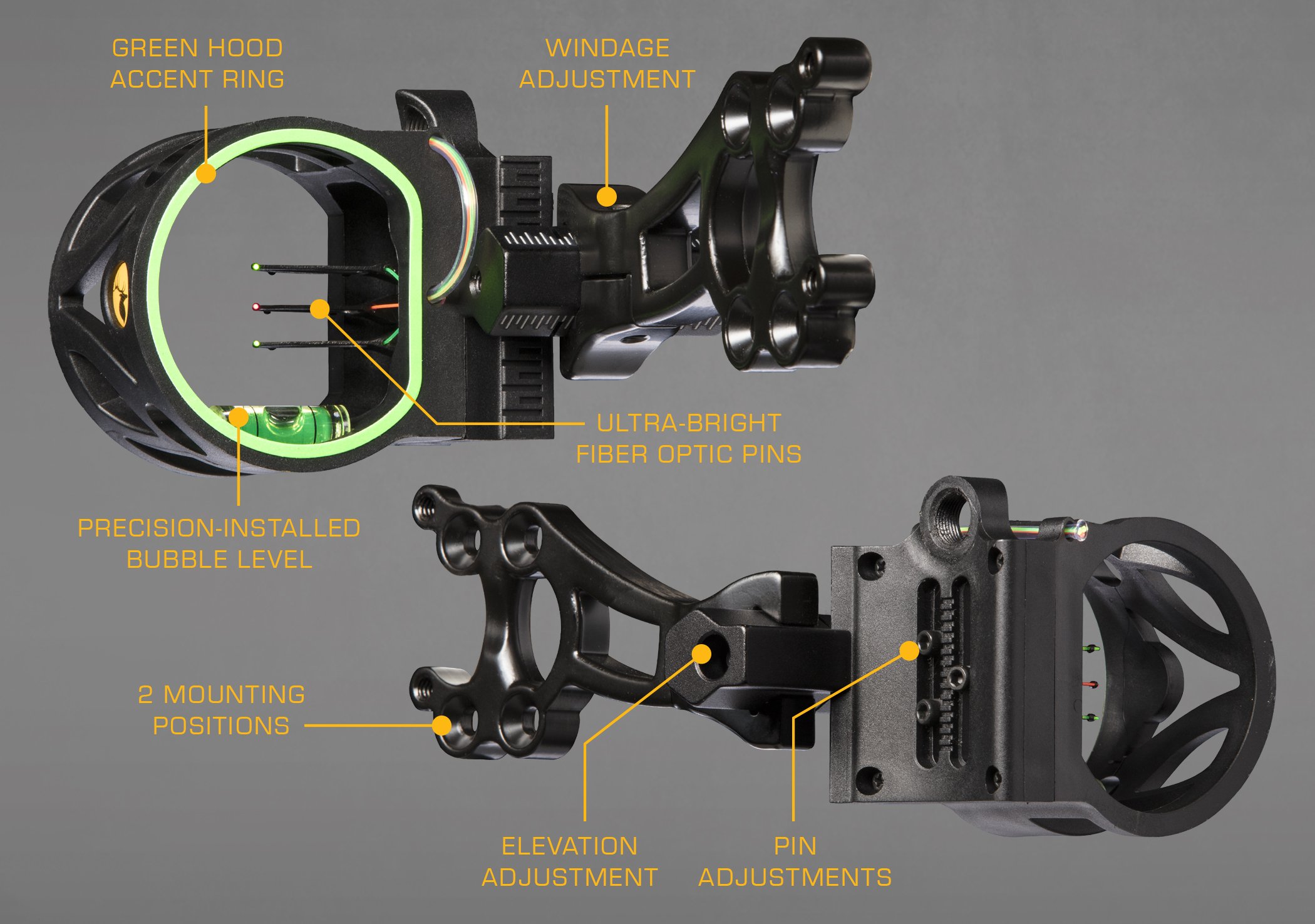 GREEN HOOD ACCENT RING

WINDAGE ADJUSTMENT

ULTRA-BRIGHT FIBER OPTIC PINS

PRECISION-INSTALLED BUBBLE LEVEL

2 MOUNTING POSITIONS

ELEVATION ADJUSTMENT

PIN ADJUSTMENTS