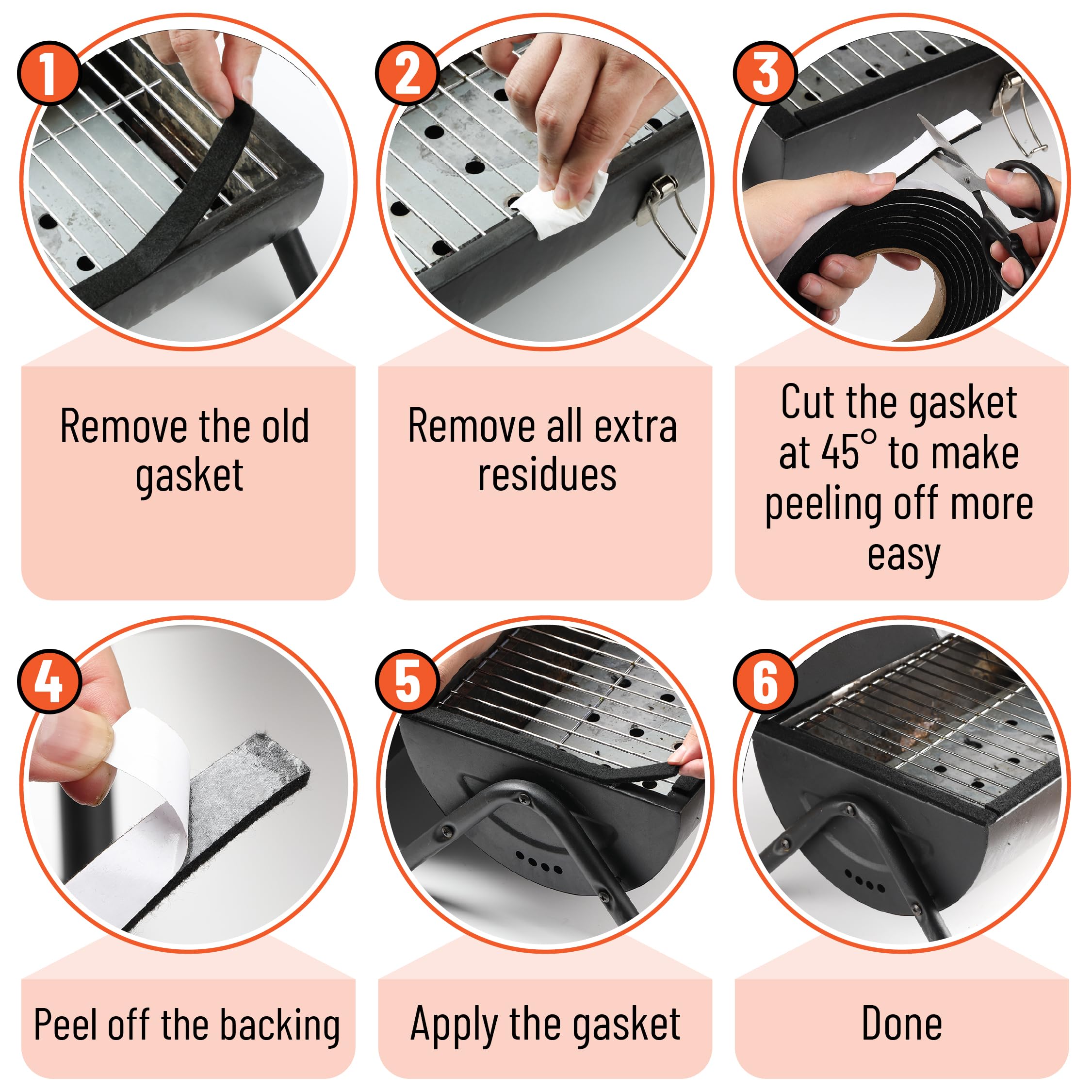 1
Remove the old gasket

2
Remove all extra residues

3
Cut the gasket at 45° to make peeling off more easy

4
Peel off the backing

5
Apply the gasket

6
Done