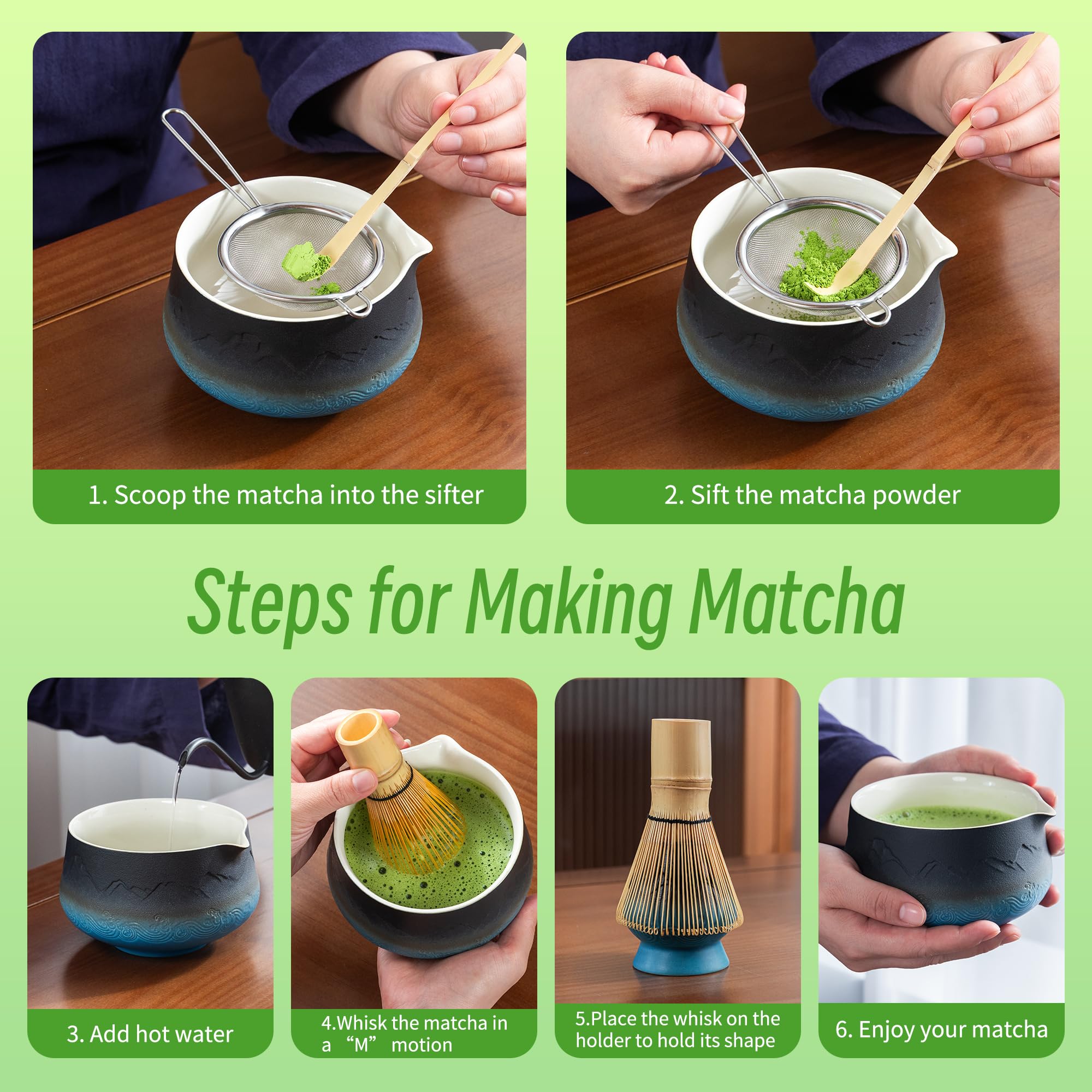 1. Scoop the matcha into the sifter

2. Sift the matcha powder

Steps for Making Matcha

3. Add hot water

4.Whisk the matcha in a “M” motion

5.Place the whisk on the holder to hold its shape

6. Enjoy your matcha