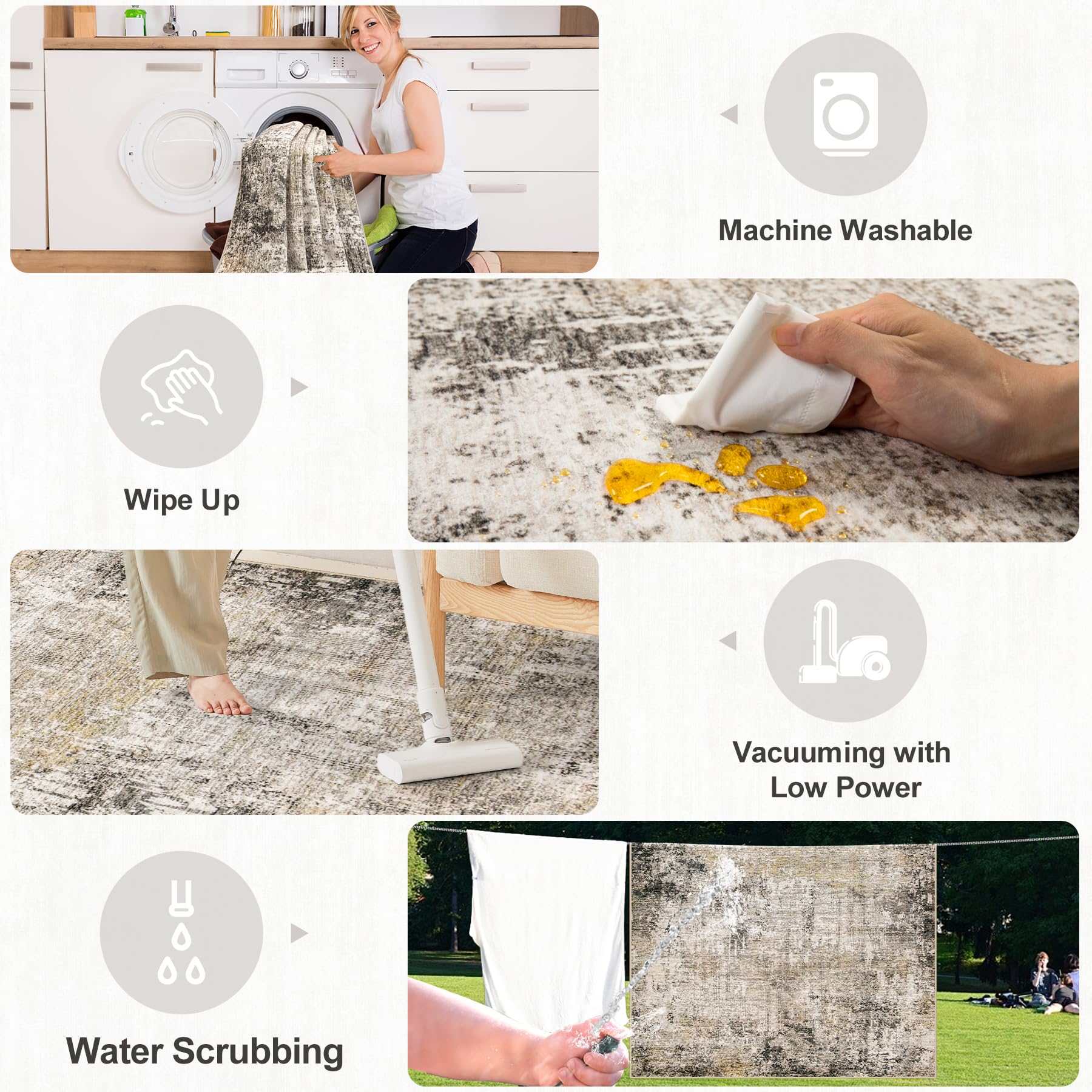 Machine Washable

Wipe Up

Vacuuming with Low Power

Water Scrubbing