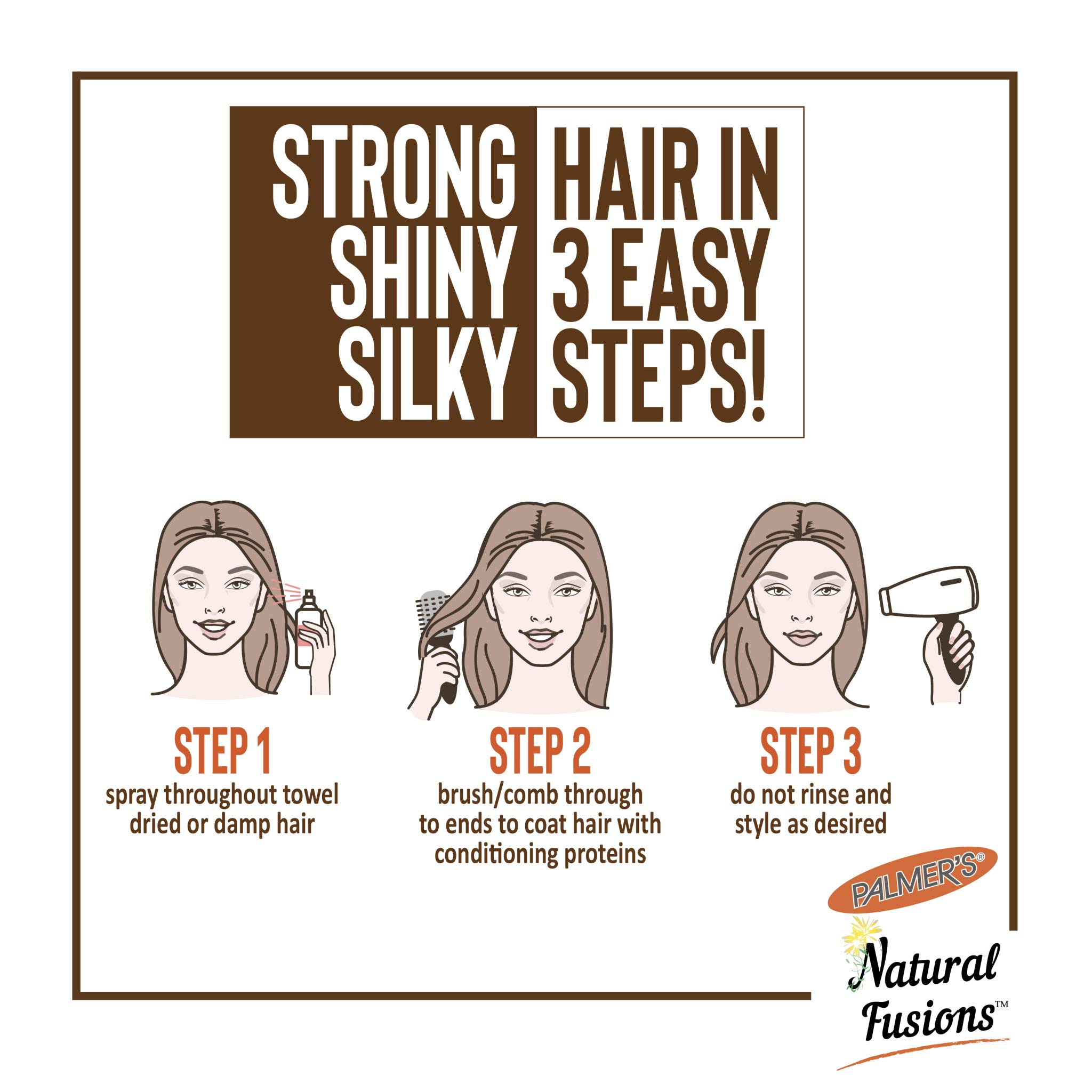 STRONG SHINY SILKY HAIR IN 3 EASY STEPS!

STEP 1
spray throughout towel dried or damp hair

STEP 2
brush/comb through to ends to coat hair with conditioning proteins

STEP 3
do not rinse and style as desired

PALMER'S®

Natural Fusions™