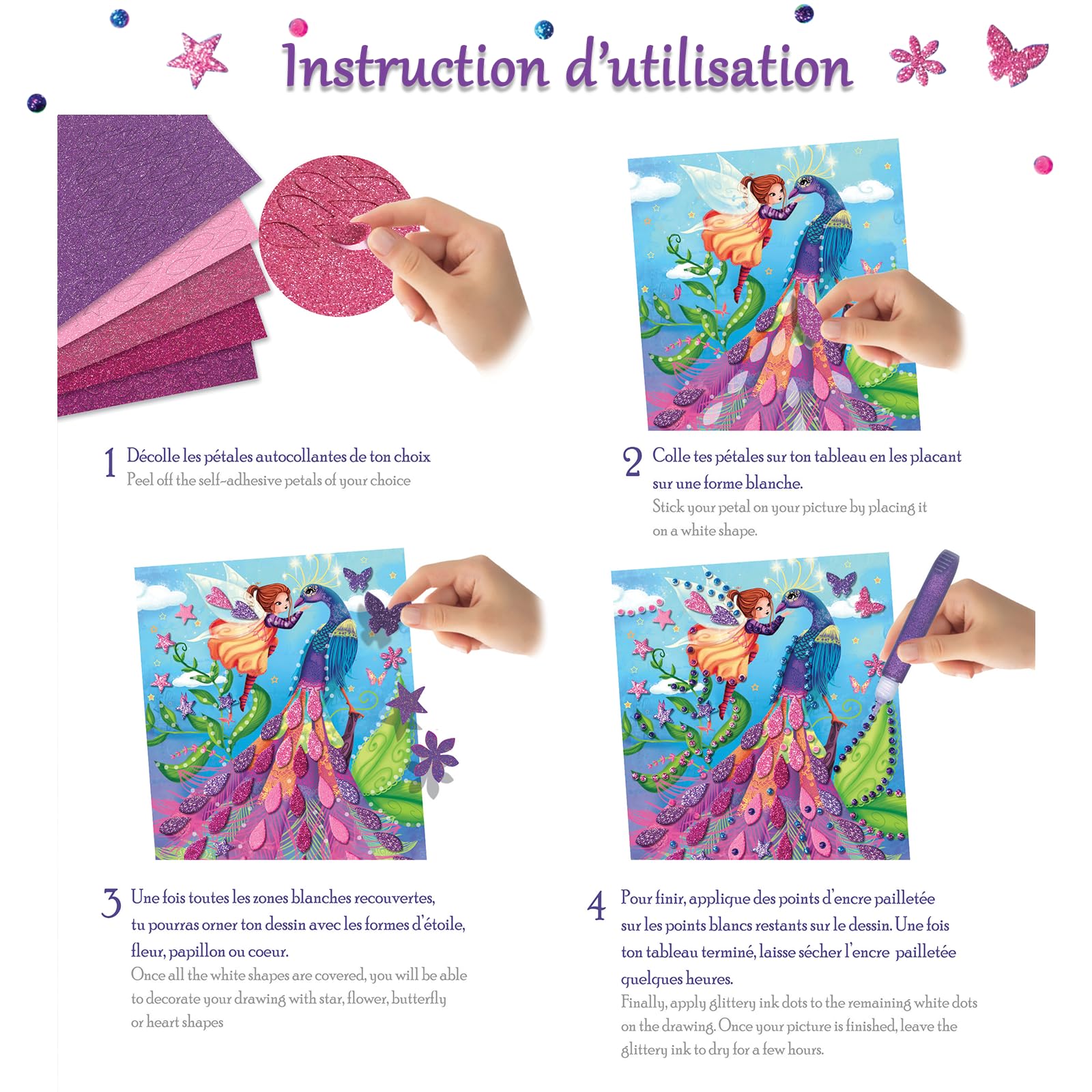 Instruction d'utilisation

1 Décolle les pétales autocollantes de ton choix
Peel off the self-adhesive petals of your choice

2 Colle tes pétales sur ton tableau en les placant sur une forme blanche.
Stick your petal on your picture by placing it on a white shape.

3 Une fois toutes les zones blanches recouvertes, tu pourras orner ton dessin avec les formes d'étoile, fleur, papillon ou coeur.
Once all the white shapes are covered, you will be able to decorate your drawing with star, flower, butterfly or heart shapes

4 Pour finir, applique des points d'encre pailletée sur les points blancs restants sur le dessin. Une fois ton tableau terminé, laisse sécher l'encre pailletée quelques heures.
Finally, apply glittery ink dots to the remaining white dots on the drawing. Once your picture is finished, leave the glittery ink to dry for a few hours.