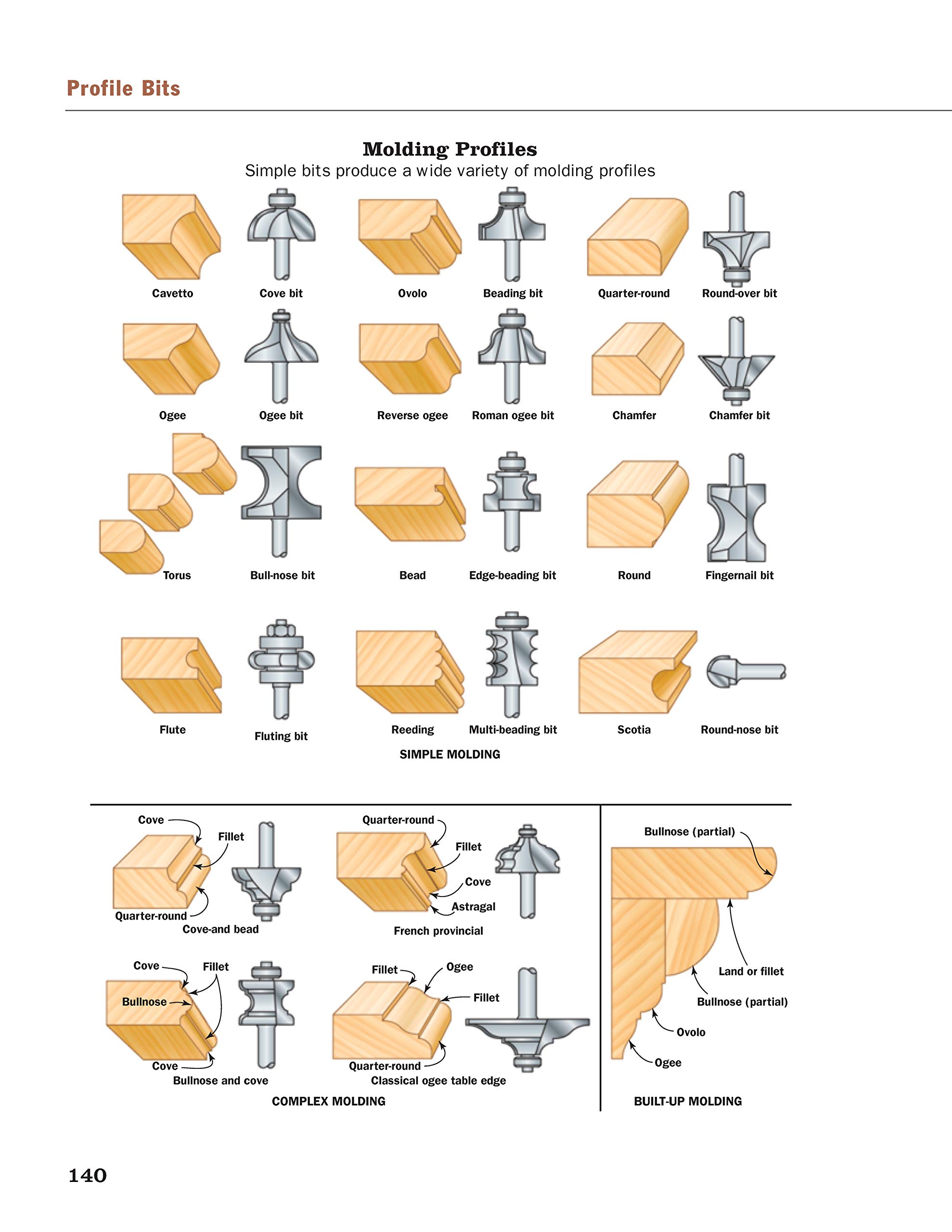 Profile Bits

Molding Profiles

Simple bits produce a wide variety of molding profiles

Cavetto Cove bit Ovolo Beading bit Quarter-round Round-over bit

Ogee Ogee bit Reverse ogee Roman ogee bit Chamfer Chamfer bit

Torus Bull-nose bit Bead Edge-beading bit Round Fingernail bit

Flute Fluting bit Reeding Multi-beading bit Scotia Round-nose bit

SIMPLE MOLDING

Cove
Fillet
Quarter-round
Cove-and bead

Quarter-round
Fillet
Cove
Astragal
French provincial

Cove
Fillet
Bullnose
Cove
Bullnose and cove

Fillet
Ogee
Fillet
Quarter-round
Classical ogee table edge

COMPLEX MOLDING

Bullnose (partial)
Land or fillet
Bullnose (partial)
Ovolo
Ogee

BUILT-UP MOLDING

140