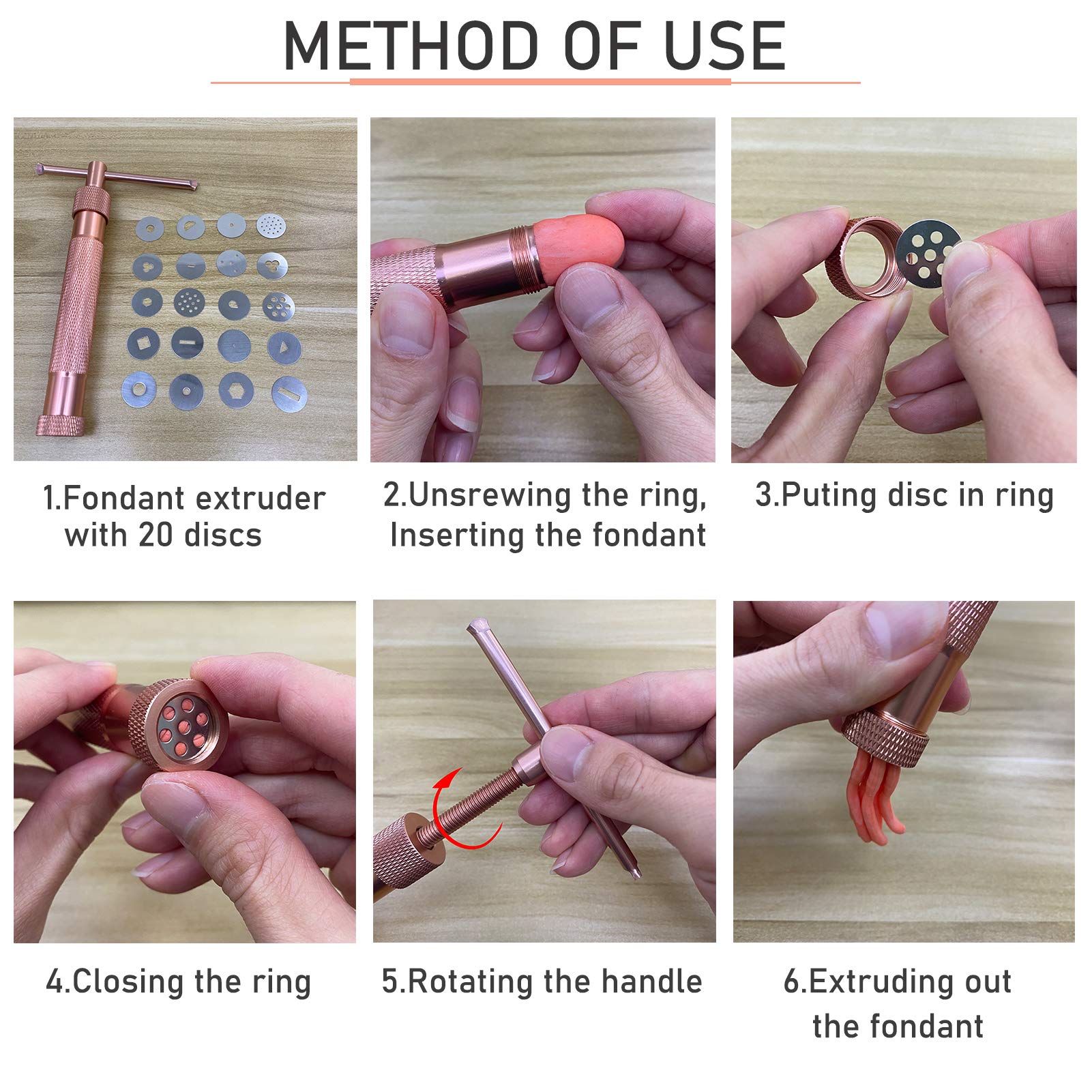 METHOD OF USE

1.Fondant extruder with 20 discs

2.Unsrewing the ring, Inserting the fondant

3.Puting disc in ring

4.Closing the ring

5.Rotating the handle

6.Extruding out the fondant