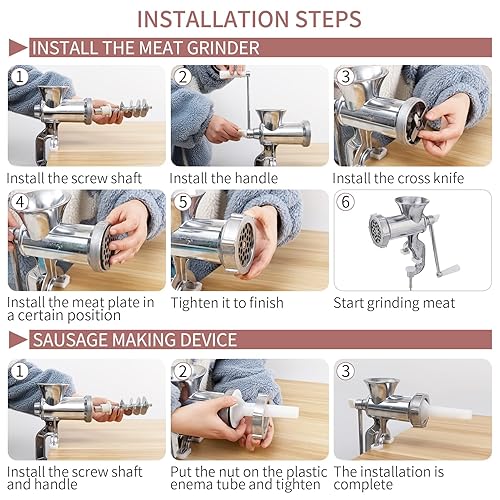 INSTALLATION STEPS

INSTALL THE MEAT GRINDER

1
Install the screw shaft

2
Install the handle

3
Install the cross knife

4
Install the meat plate in a certain position

5
Tighten it to finish

6
Start grinding meat

SAUSAGE MAKING DEVICE

1
Install the screw shaft and handle

2
Put the nut on the plastic enema tube and tighten

3
The installation is complete