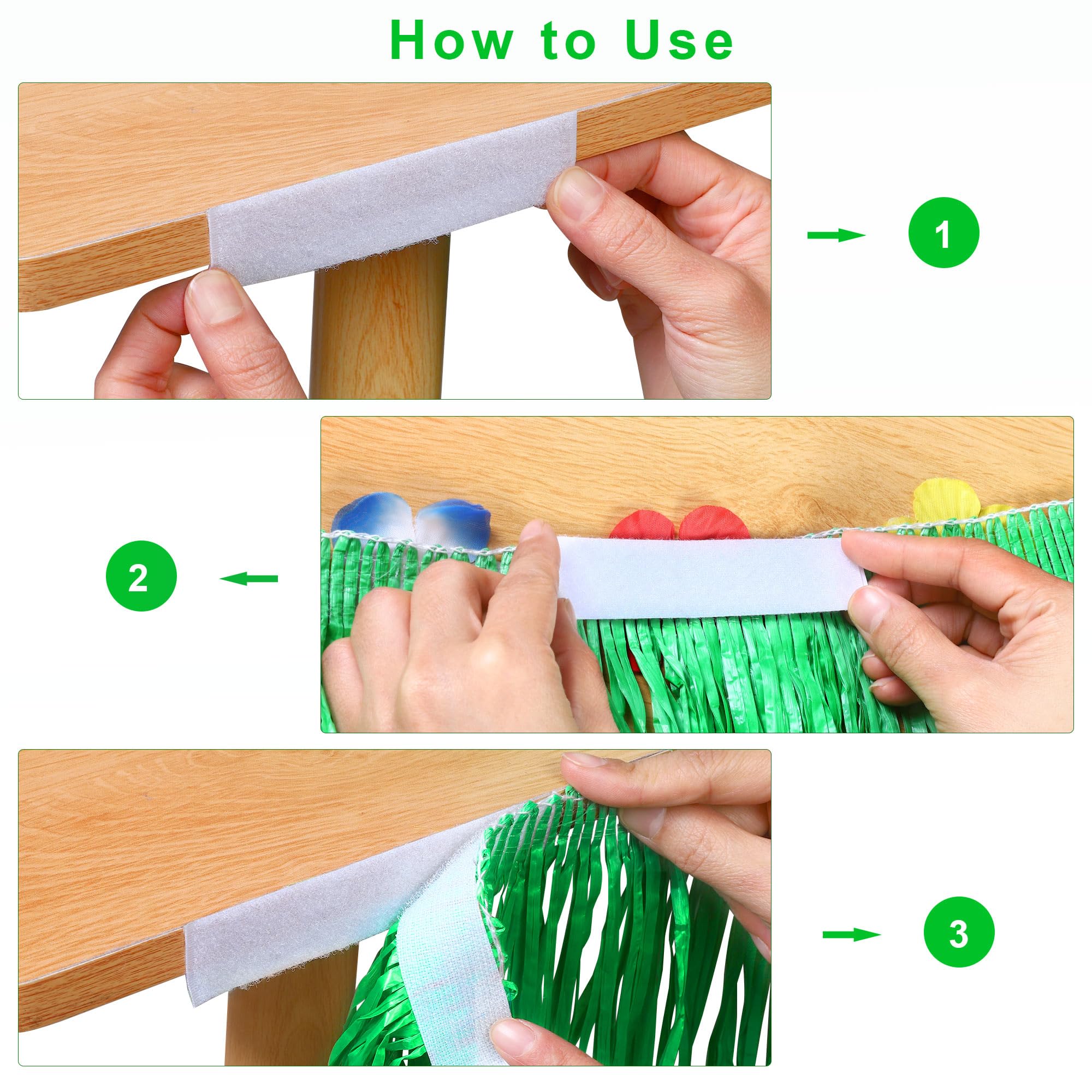 How to Use

1

2

3