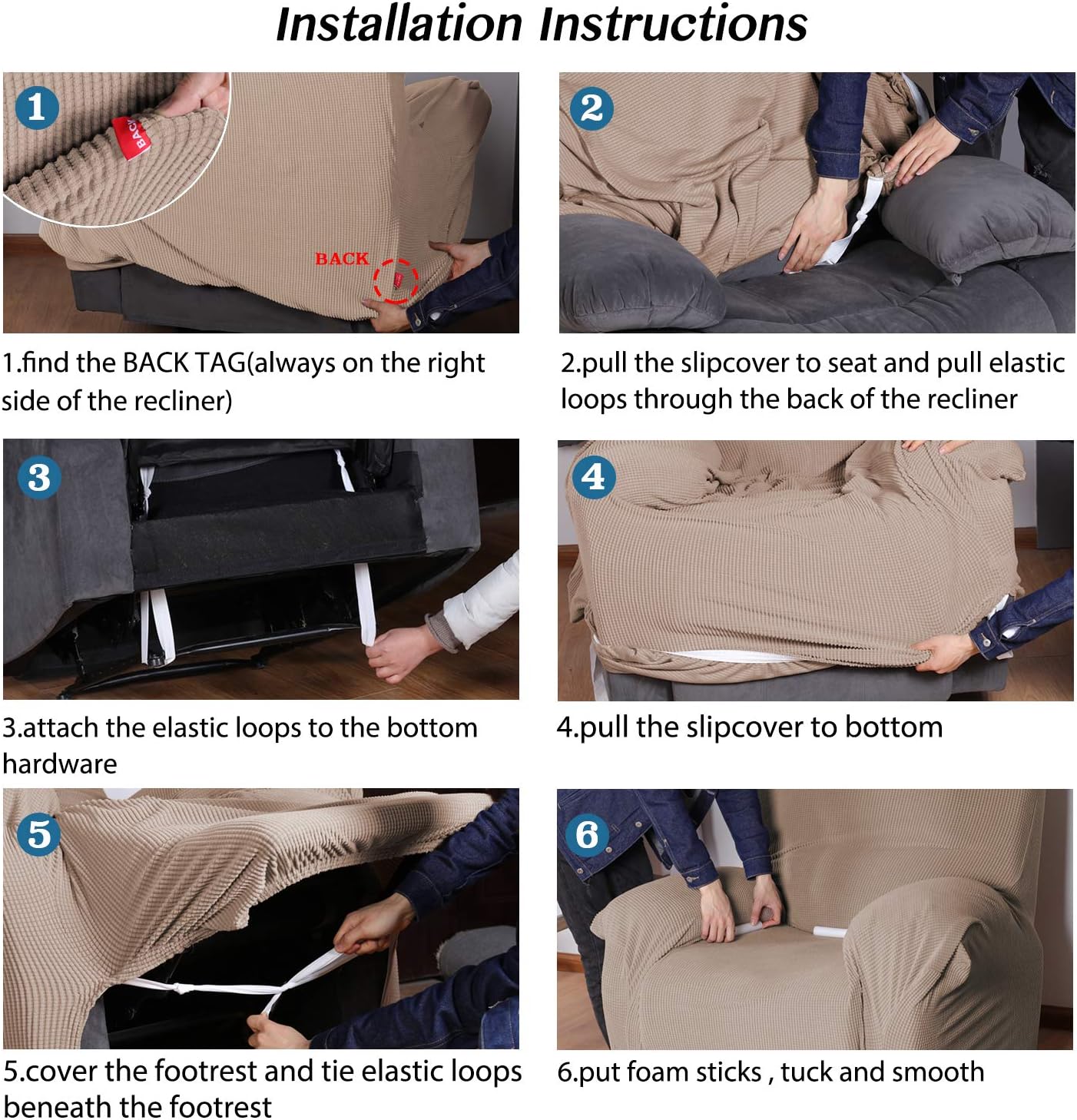 Installation Instructions

1

BACK

BACK

1.find the BACK TAG(always on the right side of the recliner)

2

2.pull the slipcover to seat and pull elastic loops through the back of the recliner

3

3.attach the elastic loops to the bottom hardware

4

4.pull the slipcover to bottom

5

5.cover the footrest and tie elastic loops beneath the footrest

6

6.put foam sticks , tuck and smooth