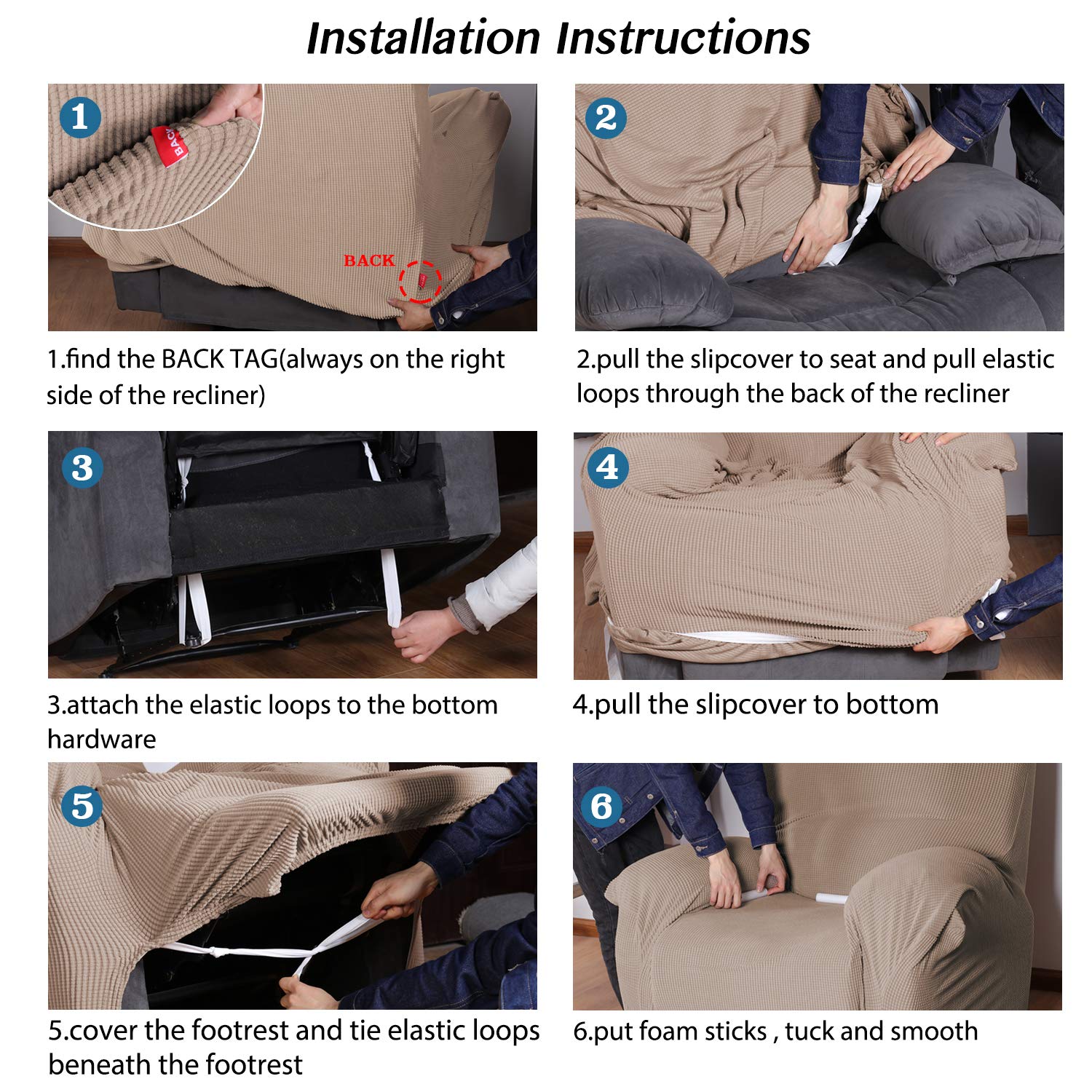 Installation Instructions

1

BACK

BACK

1.find the BACK TAG(always on the right side of the recliner)

2

2.pull the slipcover to seat and pull elastic loops through the back of the recliner

3

3.attach the elastic loops to the bottom hardware

4

4.pull the slipcover to bottom

5

5.cover the footrest and tie elastic loops beneath the footrest

6

6.put foam sticks , tuck and smooth