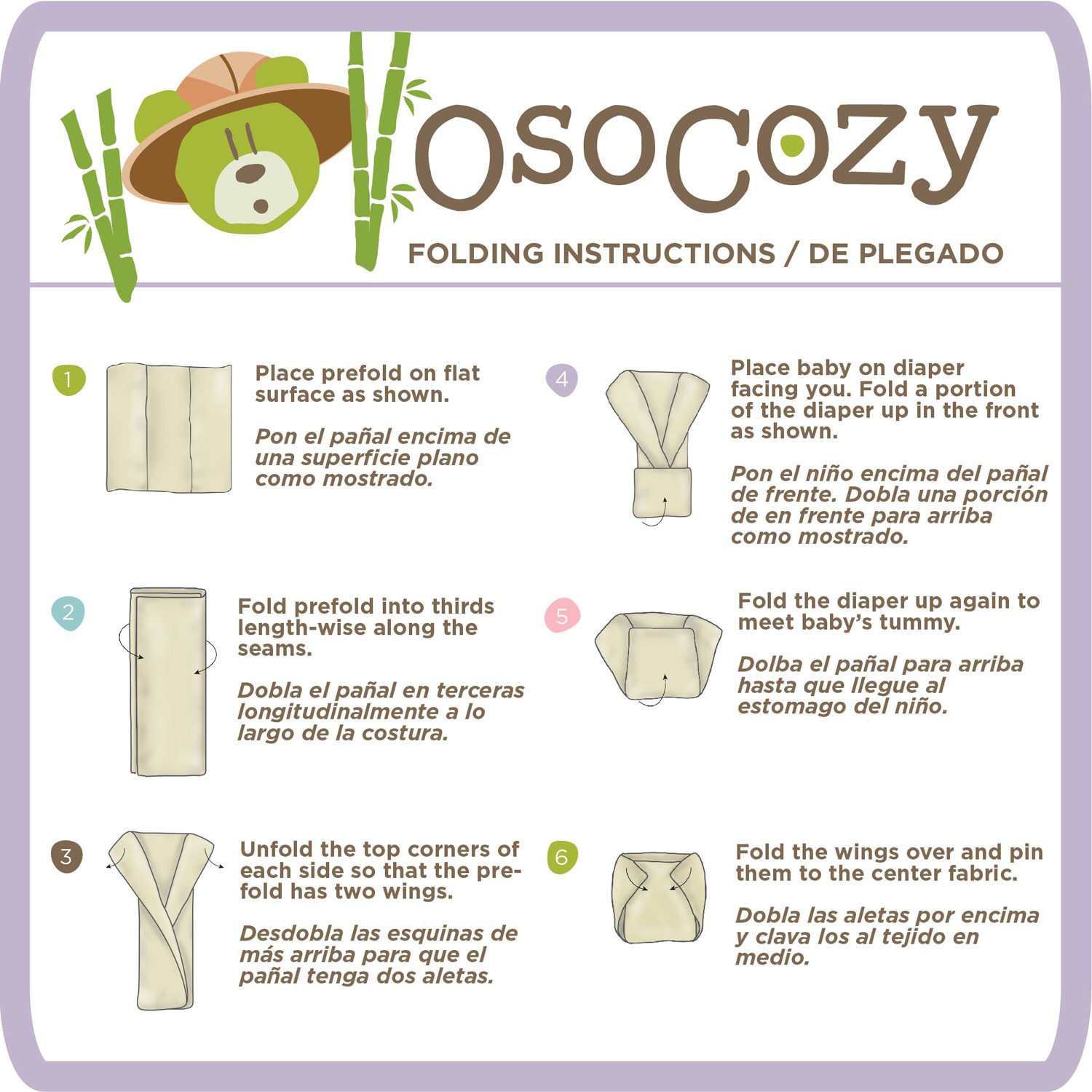 OsoCozy

FOLDING INSTRUCTIONS / DE PLEGADO

1 Place prefold on flat surface as shown.

Pon el pañal encima de una superficie plano como mostrado.

2 Fold prefold into thirds length-wise along the seams.

Dobla el pañal en terceras longitudinalmente a lo largo de la costura.

3 Unfold the top corners of each side so that the prefold has two wings.

Desdobla las esquinas de más arriba para que el pañal tenga dos aletas.

4 Place baby on diaper facing you. Fold a portion of the diaper up in the front as shown.

Pon el niño encima del pañal de frente. Dobla una porción de en frente para arriba como mostrado.

5 Fold the diaper up again to meet baby's tummy.

Dolba el pañal para arriba hasta que llegue al estomago del niño.

6 Fold the wings over and pin them to the center fabric.

Dobla las aletas por encima y clava los al tejido en medio.