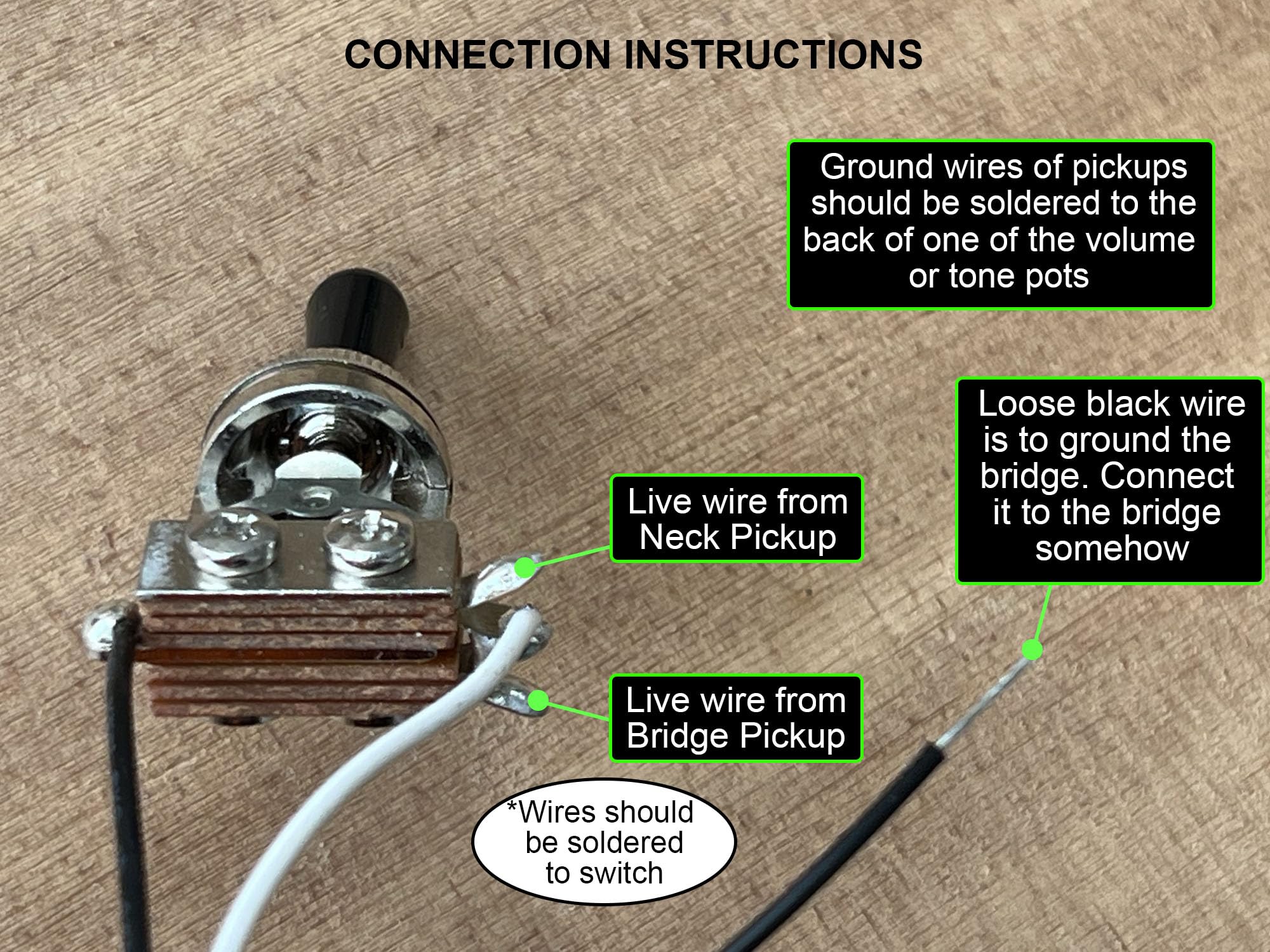 CONNECTION INSTRUCTIONS

Ground wires of pickups should be soldered to the back of one of the volume or tone pots

Loose black wire is to ground the bridge. Connect it to the bridge somehow

Live wire from Neck Pickup

Live wire from Bridge Pickup

*Wires should be soldered to switch