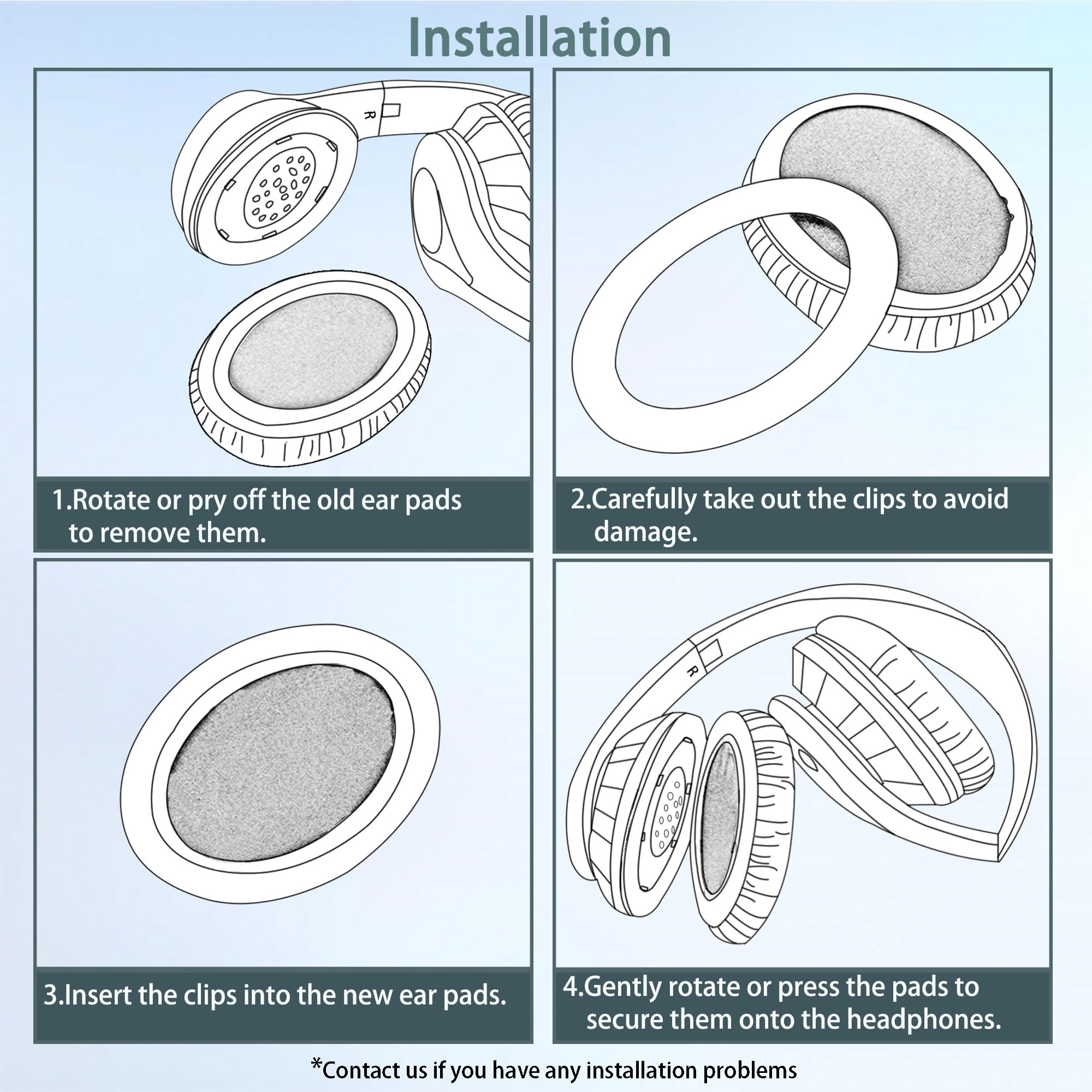 Installation

R

1.Rotate or pry off the old ear pads to remove them.

2.Carefully take out the clips to avoid damage.

3.Insert the clips into the new ear pads.

R

4.Gently rotate or press the pads to secure them onto the headphones.

*Contact us if you have any installation problems