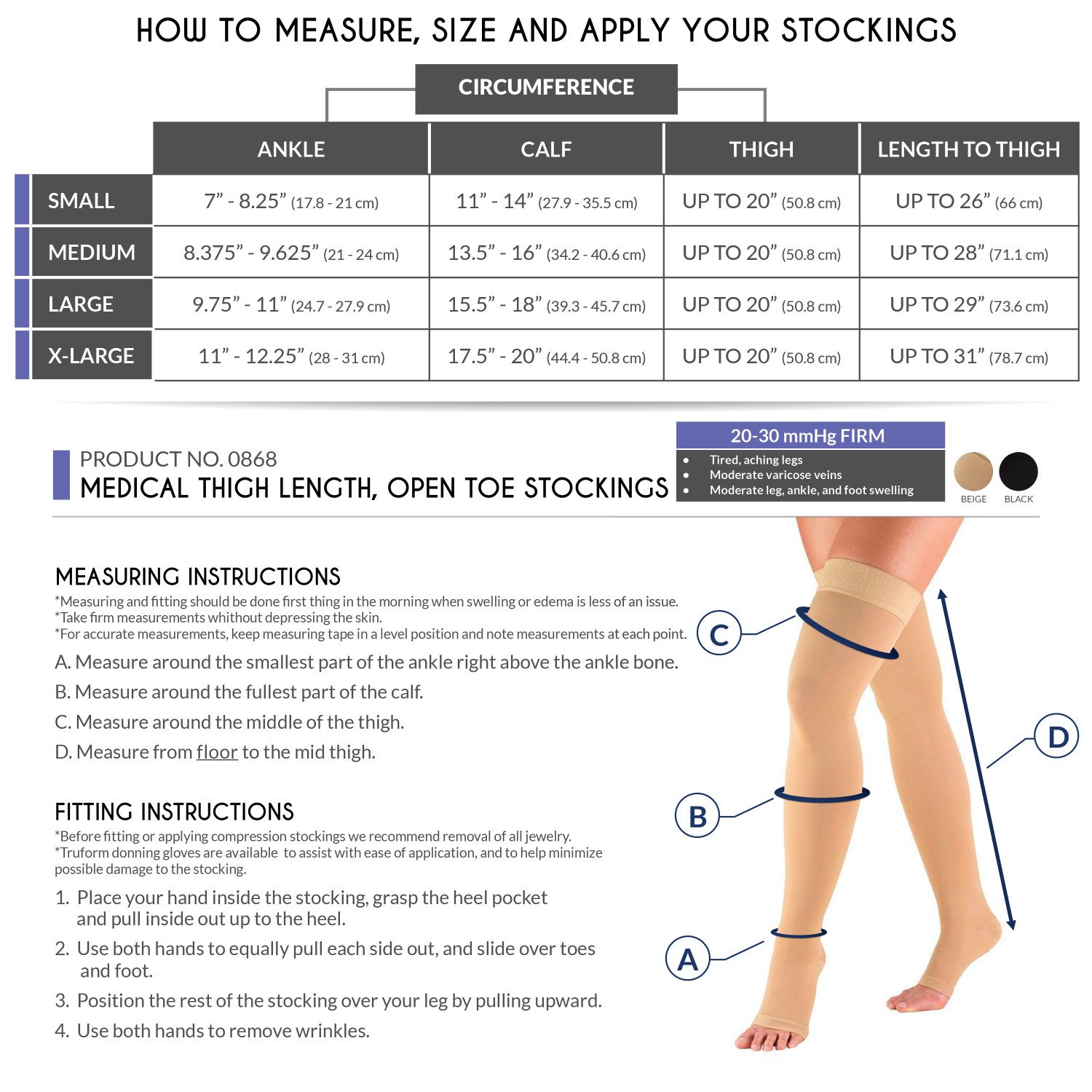 HOW TO MEASURE, SIZE AND APPLY YOUR STOCKINGS

CIRCUMFERENCE

| | ANKLE | CALF | THIGH | LENGTH TO THIGH |
|---|---|---|---|---|
| SMALL | 7” - 8.25” (17.8 - 21 cm) | 11” - 14” (27.9 - 35.5 cm) | UP TO 20” (50.8 cm) | UP TO 26” (66 cm) |
| MEDIUM | 8.375” - 9.625” (21 - 24 cm) | 13.5” - 16” (34.2 - 40.6 cm) | UP TO 20” (50.8 cm) | UP TO 28” (71.1 cm) |
| LARGE | 9.75” - 11” (24.7 - 27.9 cm) | 15.5” - 18” (39.3 - 45.7 cm) | UP TO 20” (50.8 cm) | UP TO 29” (73.6 cm) |
| X-LARGE | 11” - 12.25” (28 - 31 cm) | 17.5” - 20” (44.4 - 50.8 cm) | UP TO 20” (50.8 cm) | UP TO 31” (78.7 cm) |

PRODUCT NO. 0868
MEDICAL THIGH LENGTH, OPEN TOE STOCKINGS

20-30 mmHg FIRM
• Tired, aching legs
• Moderate varicose veins
• Moderate leg, ankle, and foot swelling

BEIGE BLACK

MEASURING INSTRUCTIONS
*Measuring and fitting should be done first thing in the morning when swelling or edema is less of an issue.
*Take firm measurements whithout depressing the skin.
*For accurate measurements, keep measuring tape in a level position and note measurements at each point.
A. Measure around the smallest part of the ankle right above the ankle bone.
B. Measure around the fullest part of the calf.
C. Measure around the middle of the thigh.
D. Measure from floor to the mid thigh.

FITTING INSTRUCTIONS
*Before fitting or applying compression stockings we recommend removal of all jewelry.
*Truform donning gloves are available to assist with ease of application, and to help minimize possible damage to the stocking.
1. Place your hand inside the stocking, grasp the heel pocket and pull inside out up to the heel.
2. Use both hands to equally pull each side out, and slide over toes and foot.
3. Position the rest of the stocking over your leg by pulling upward.
4. Use both hands to remove wrinkles.

C
D
B
A