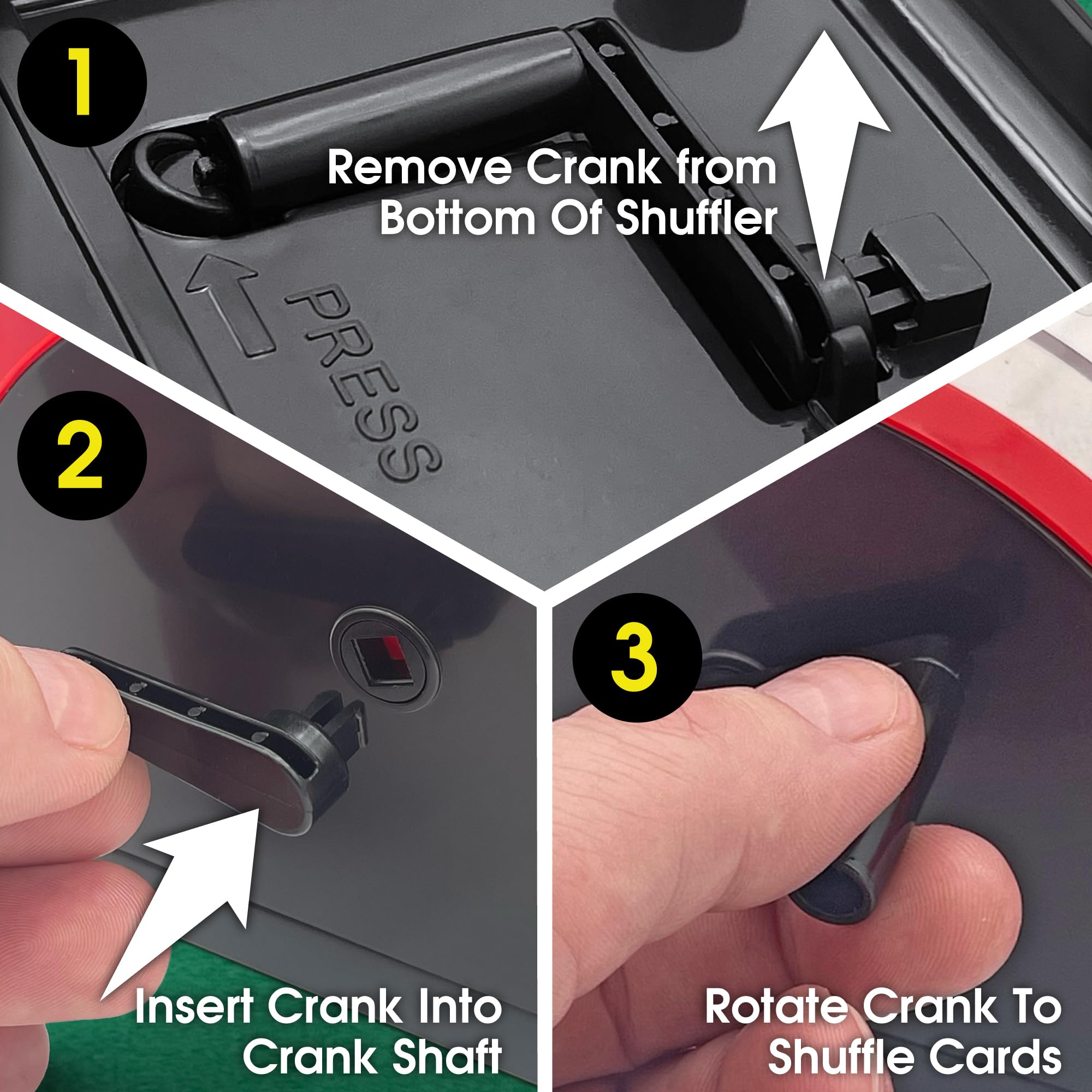 1

Remove Crank from Bottom Of Shuffler

PRESS

2

Insert Crank Into Crank Shaft

3

Rotate Crank To Shuffle Cards