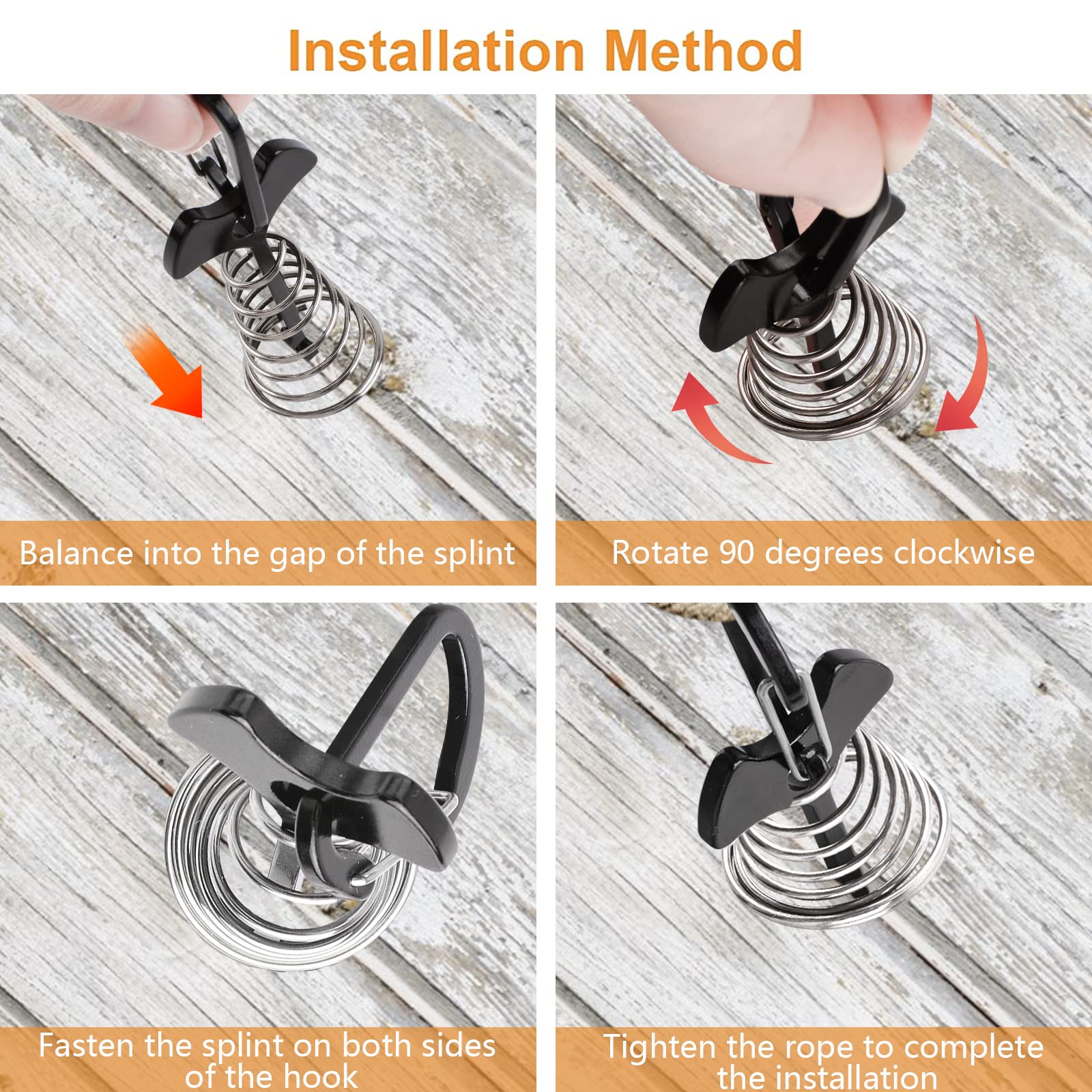 Installation Method

Balance into the gap of the splint

Rotate 90 degrees clockwise

Fasten the splint on both sides of the hook

Tighten the rope to complete the installation