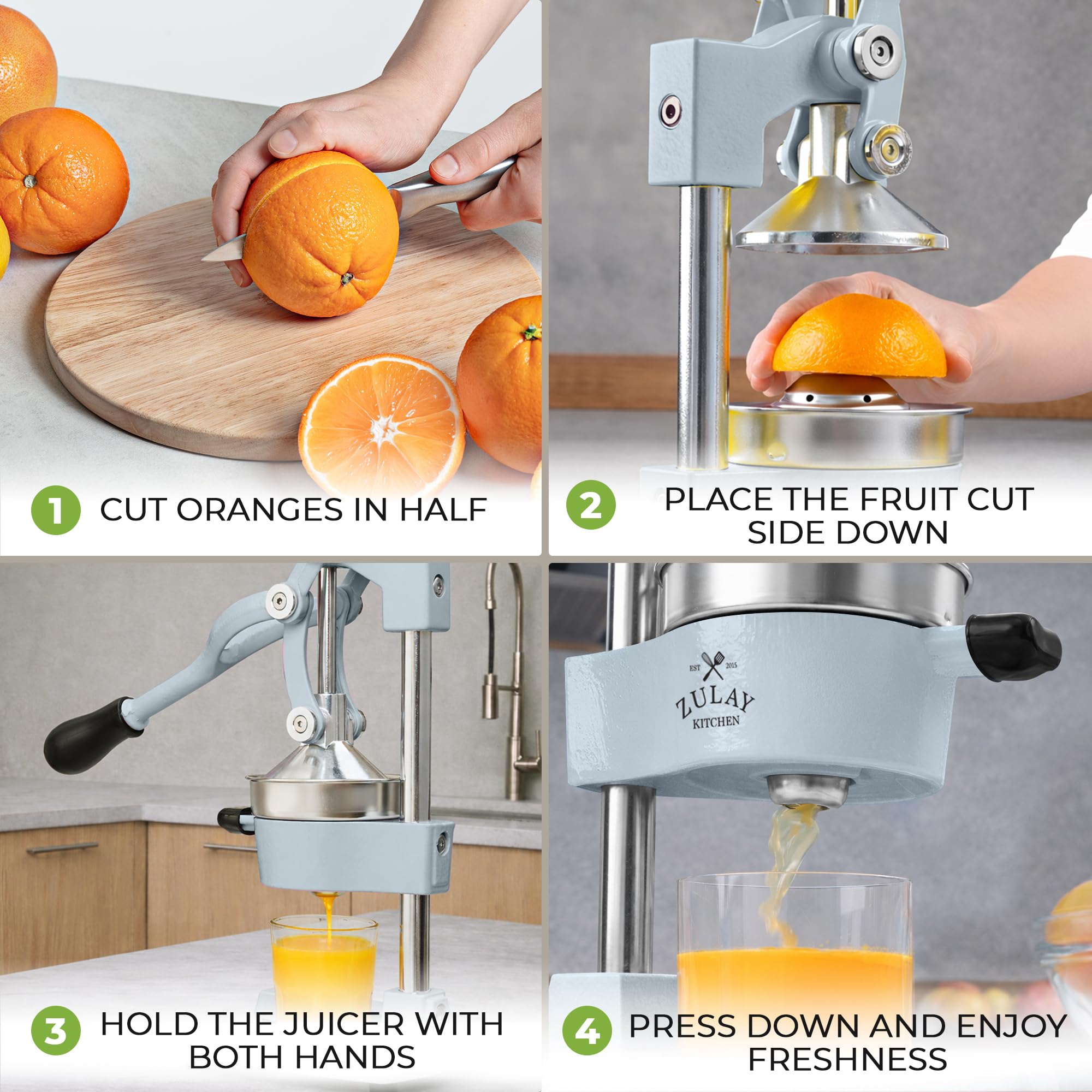 1 CUT ORANGES IN HALF

2 PLACE THE FRUIT CUT SIDE DOWN

3 HOLD THE JUICER WITH BOTH HANDS

EST 2015
ZULAY
KITCHEN

4 PRESS DOWN AND ENJOY FRESHNESS