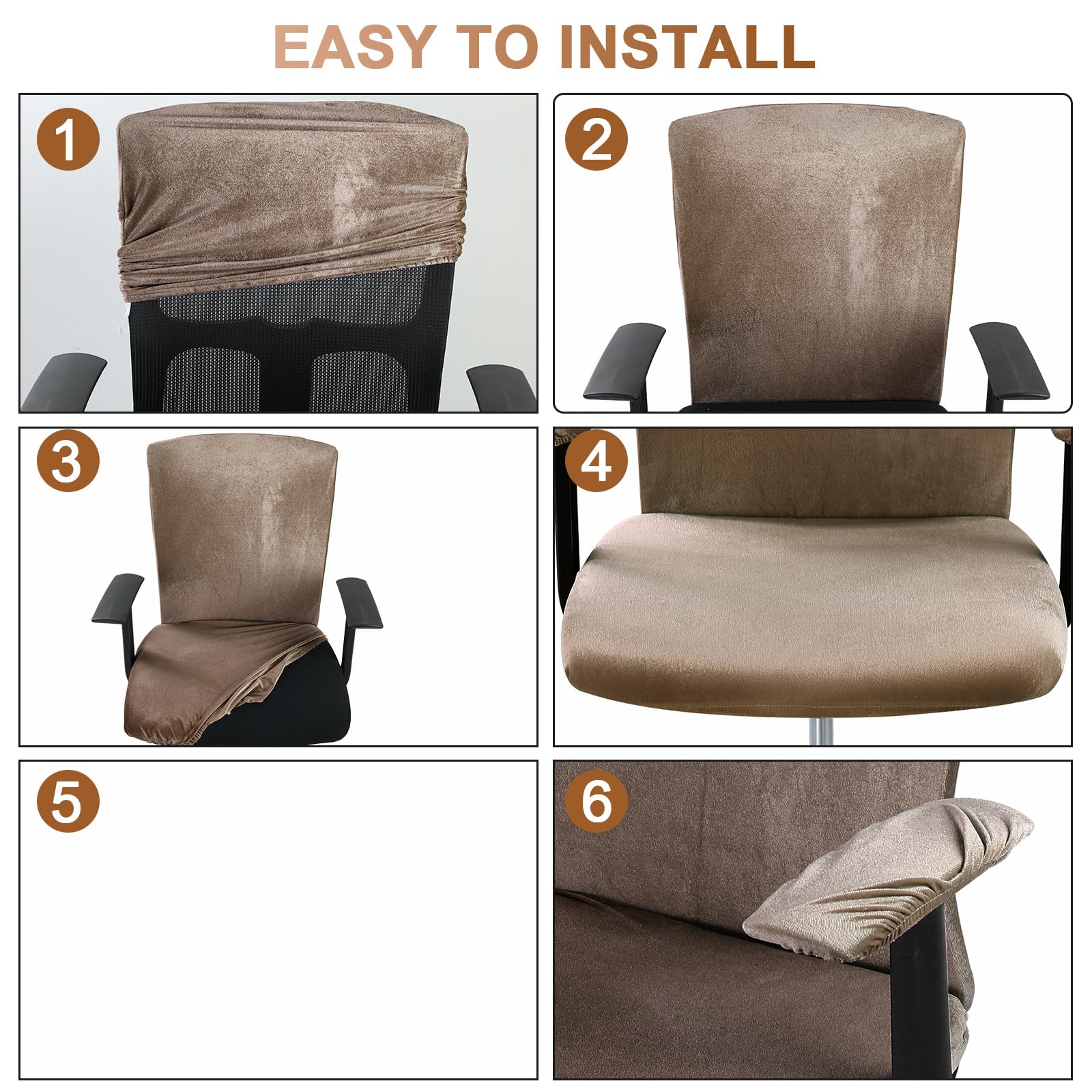 EASY TO INSTALL

1

2

3

4

5

6