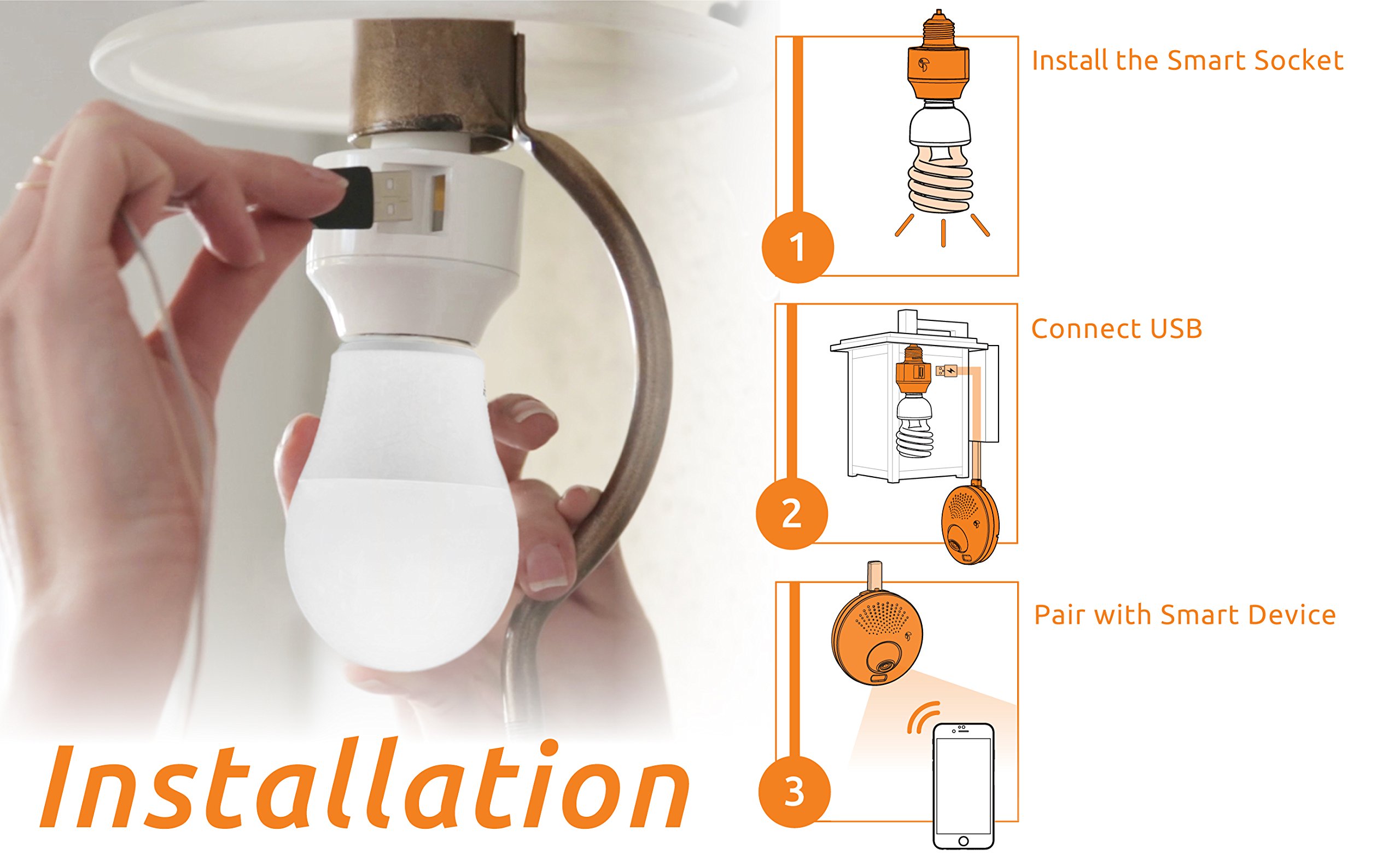 Installation

1
Install the Smart Socket

2
Connect USB

3
Pair with Smart Device