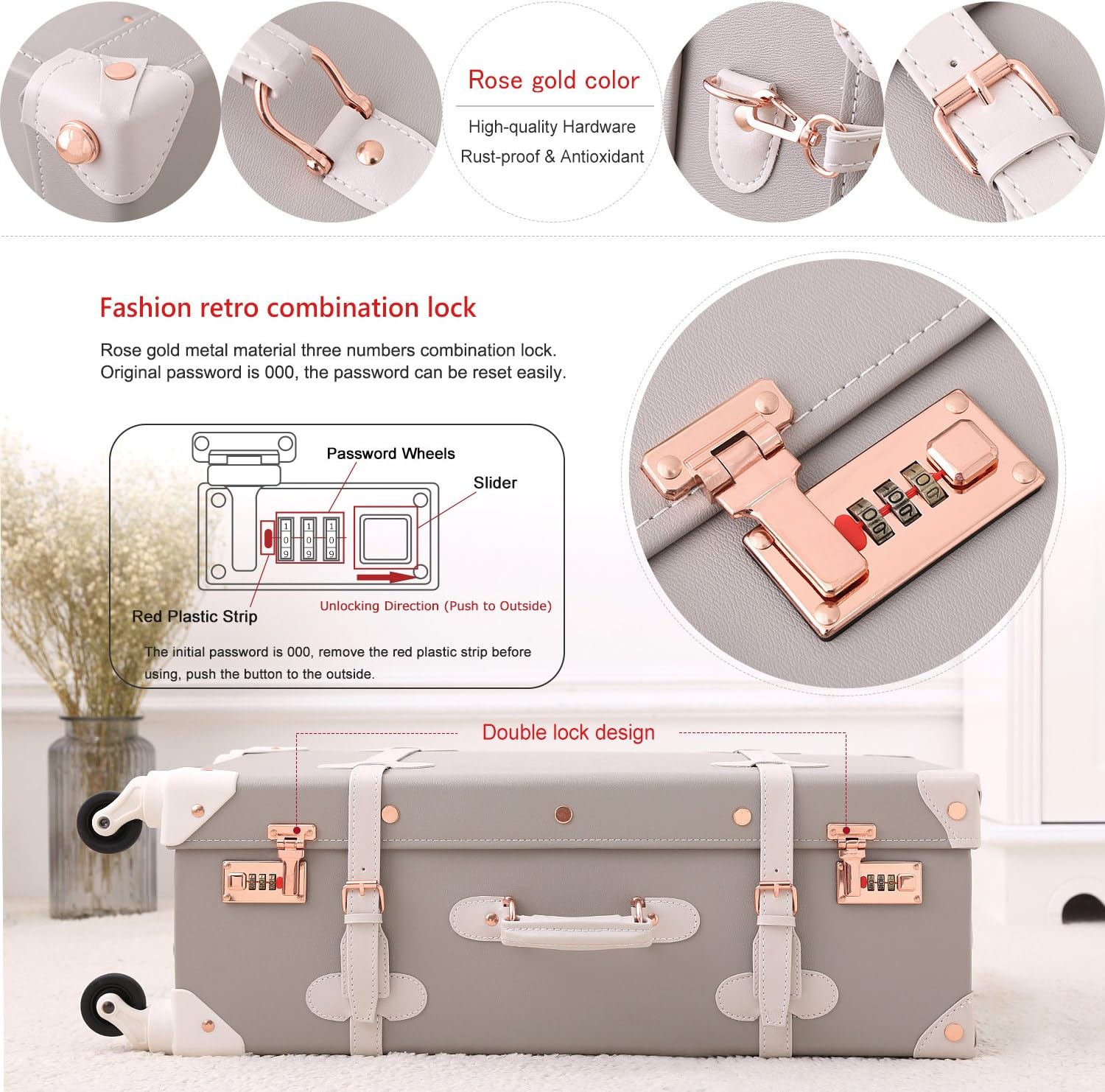 Rose gold color

High-quality Hardware
Rust-proof & Antioxidant

Fashion retro combination lock

Rose gold metal material three numbers combination lock.
Original password is 000, the password can be reset easily.

Password Wheels

Slider

1 0 9 1 0 9 1 0 9

Red Plastic Strip

Unlocking Direction (Push to Outside)

The initial password is 000, remove the red plastic strip before using, push the button to the outside.

Double lock design