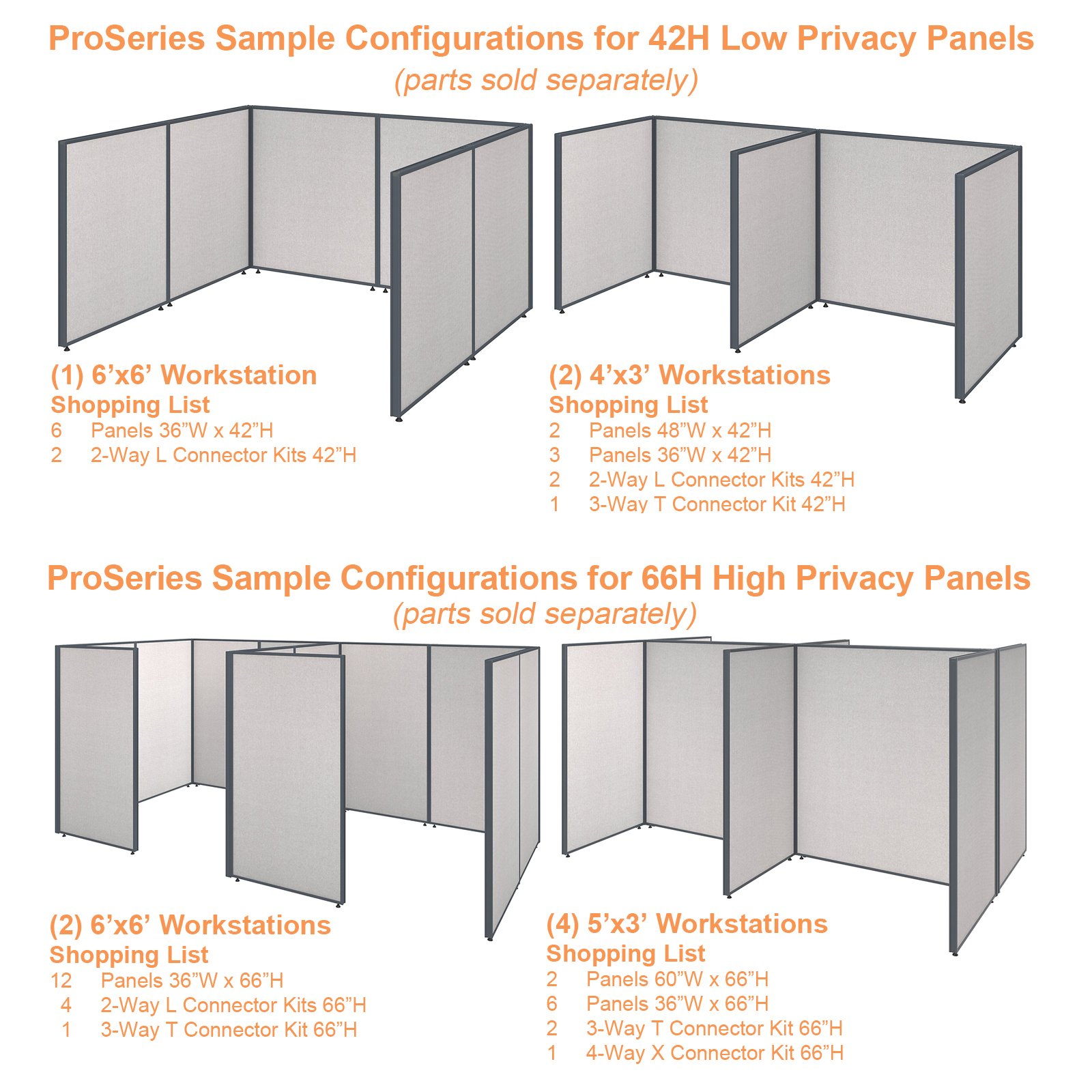 ProSeries Sample Configurations for 42H Low Privacy Panels
(parts sold separately)

(1) 6’x6’ Workstation
Shopping List
6 Panels 36”W x 42”H
2 2-Way L Connector Kits 42”H

(2) 4’x3’ Workstations
Shopping List
2 Panels 48”W x 42”H
3 Panels 36”W x 42”H
2 2-Way L Connector Kits 42”H
1 3-Way T Connector Kit 42”H

ProSeries Sample Configurations for 66H High Privacy Panels
(parts sold separately)

(2) 6’x6’ Workstations
Shopping List
12 Panels 36”W x 66”H
4 2-Way L Connector Kits 66”H
1 3-Way T Connector Kit 66”H

(4) 5’x3’ Workstations
Shopping List
2 Panels 60”W x 66”H
6 Panels 36”W x 66”H
2 3-Way T Connector Kit 66”H
1 4-Way X Connector Kit 66”H