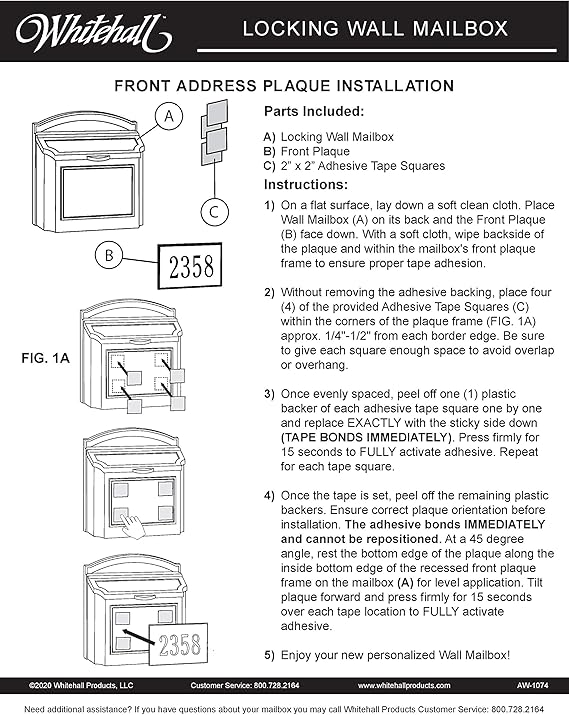 Whitehall

LOCKING WALL MAILBOX

FRONT ADDRESS PLAQUE INSTALLATION

A

C

B

2358

FIG. 1A

2358

Parts Included:

A) Locking Wall Mailbox
B) Front Plaque
C) 2" x 2" Adhesive Tape Squares

Instructions:

1) On a flat surface, lay down a soft clean cloth. Place Wall Mailbox (A) on its back and the Front Plaque (B) face down. With a soft cloth, wipe backside of the plaque and within the mailbox's front plaque frame to ensure proper tape adhesion.

2) Without removing the adhesive backing, place four (4) of the provided Adhesive Tape Squares (C) within the corners of the plaque frame (FIG. 1A) approx. 1/4"-1/2" from each border edge. Be sure to give each square enough space to avoid overlap or overhang.

3) Once evenly spaced, peel off one (1) plastic backer of each adhesive tape square one by one and replace EXACTLY with the sticky side down (TAPE BONDS IMMEDIATELY). Press firmly for 15 seconds to FULLY activate adhesive. Repeat for each tape square.

4) Once the tape is set, peel off the remaining plastic backers. Ensure correct plaque orientation before installation. The adhesive bonds IMMEDIATELY and cannot be repositioned. At a 45 degree angle, rest the bottom edge of the plaque along the inside bottom edge of the recessed front plaque frame on the mailbox (A) for level application. Tilt plaque forward and press firmly for 15 seconds over each tape location to FULLY activate adhesive.

5) Enjoy your new personalized Wall Mailbox!

©2020 Whitehall Products, LLC Customer Service: 800.728.2164 www.whitehallproducts.com AW-1074

Need additional assistance? If you have questions about your mailbox you may call Whitehall Products Customer Service: 800.728.2164