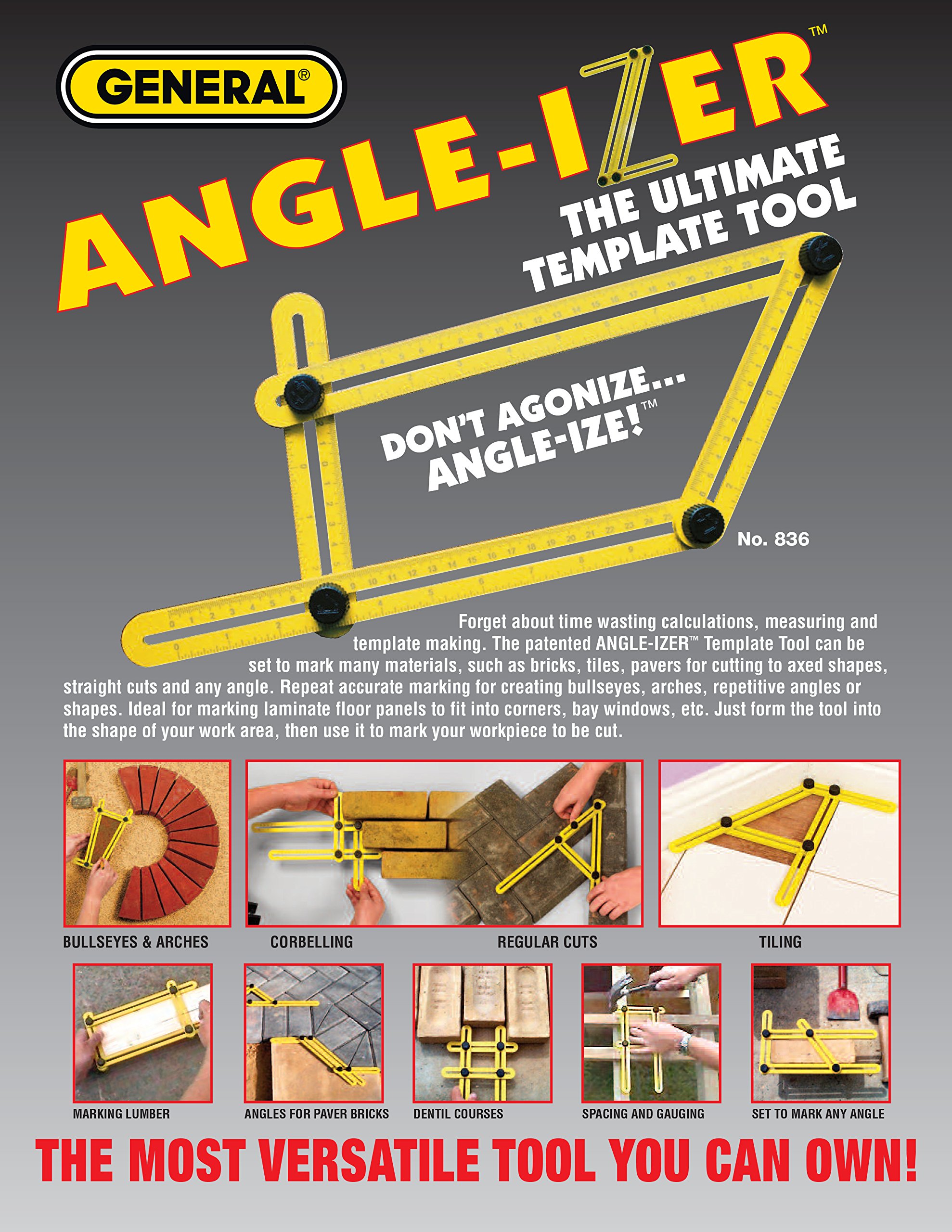 GENERAL®

ANGLE-IZER™

THE ULTIMATE TEMPLATE TOOL

DON'T AGONIZE... ANGLE-IZE!™

No. 836

Forget about time wasting calculations, measuring and template making. The patented ANGLE-IZER™ Template Tool can be set to mark many materials, such as bricks, tiles, pavers for cutting to axed shapes, straight cuts and any angle. Repeat accurate marking for creating bullseyes, arches, repetitive angles or shapes. Ideal for marking laminate floor panels to fit into corners, bay windows, etc. Just form the tool into the shape of your work area, then use it to mark your workpiece to be cut.

BULLSEYES & ARCHES

CORBELLING

REGULAR CUTS

TILING

MARKING LUMBER

ANGLES FOR PAVER BRICKS

DENTIL COURSES

SPACING AND GAUGING

SET TO MARK ANY ANGLE

THE MOST VERSATILE TOOL YOU CAN OWN!