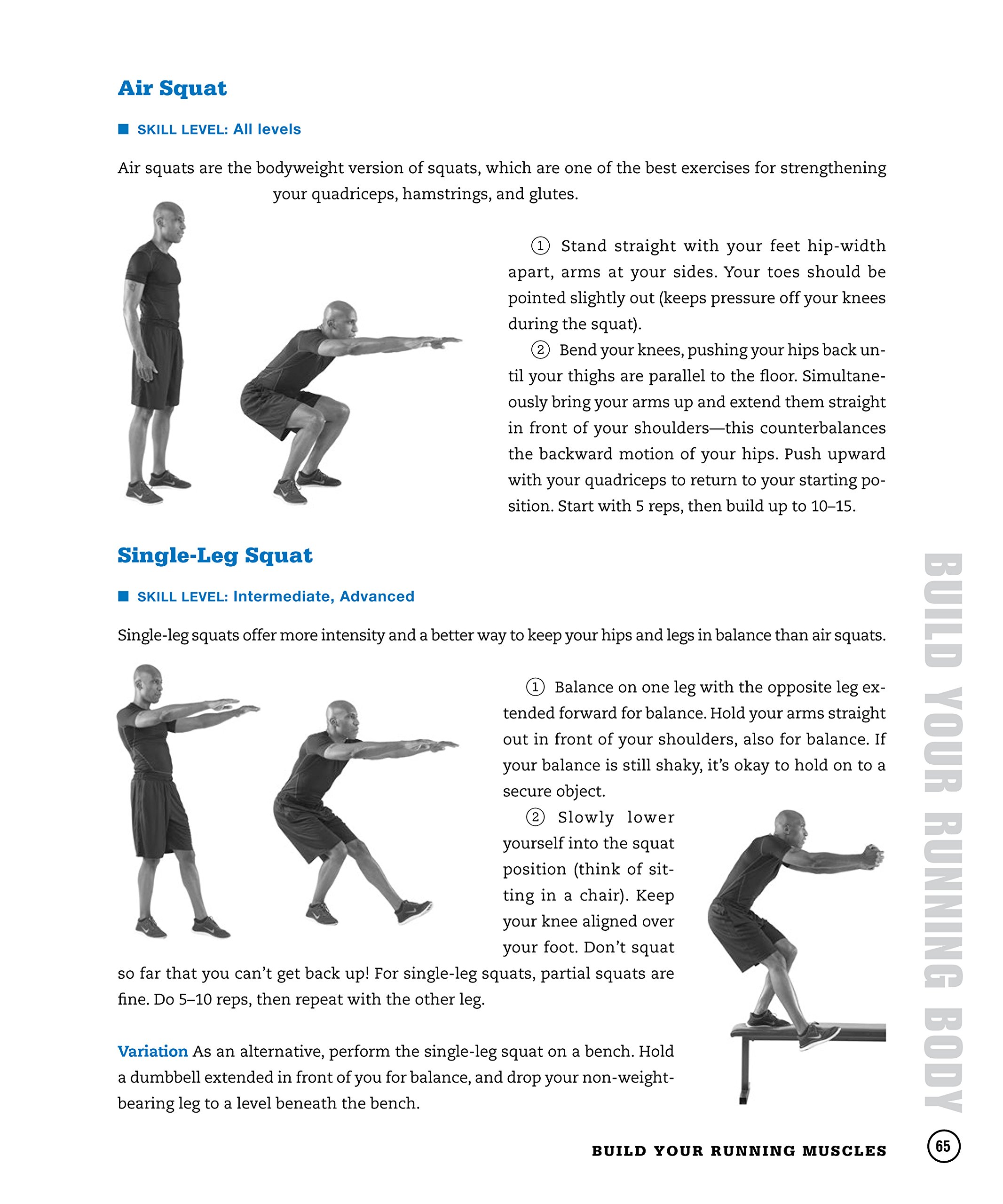 Air Squat

■ SKILL LEVEL: All levels

Air squats are the bodyweight version of squats, which are one of the best exercises for strengthening your quadriceps, hamstrings, and glutes.

① Stand straight with your feet hip-width apart, arms at your sides. Your toes should be pointed slightly out (keeps pressure off your knees during the squat).

② Bend your knees, pushing your hips back until your thighs are parallel to the floor. Simultaneously bring your arms up and extend them straight in front of your shoulders—this counterbalances the backward motion of your hips. Push upward with your quadriceps to return to your starting position. Start with 5 reps, then build up to 10–15.

Single-Leg Squat

■ SKILL LEVEL: Intermediate, Advanced

Single-leg squats offer more intensity and a better way to keep your hips and legs in balance than air squats.

① Balance on one leg with the opposite leg extended forward for balance. Hold your arms straight out in front of your shoulders, also for balance. If your balance is still shaky, it's okay to hold on to a secure object.

② Slowly lower yourself into the squat position (think of sitting in a chair). Keep your knee aligned over your foot. Don't squat so far that you can't get back up! For single-leg squats, partial squats are fine. Do 5–10 reps, then repeat with the other leg.

Variation As an alternative, perform the single-leg squat on a bench. Hold a dumbbell extended in front of you for balance, and drop your non-weight-bearing leg to a level beneath the bench.

BUILD YOUR RUNNING BODY

BUILD YOUR RUNNING MUSCLES 65