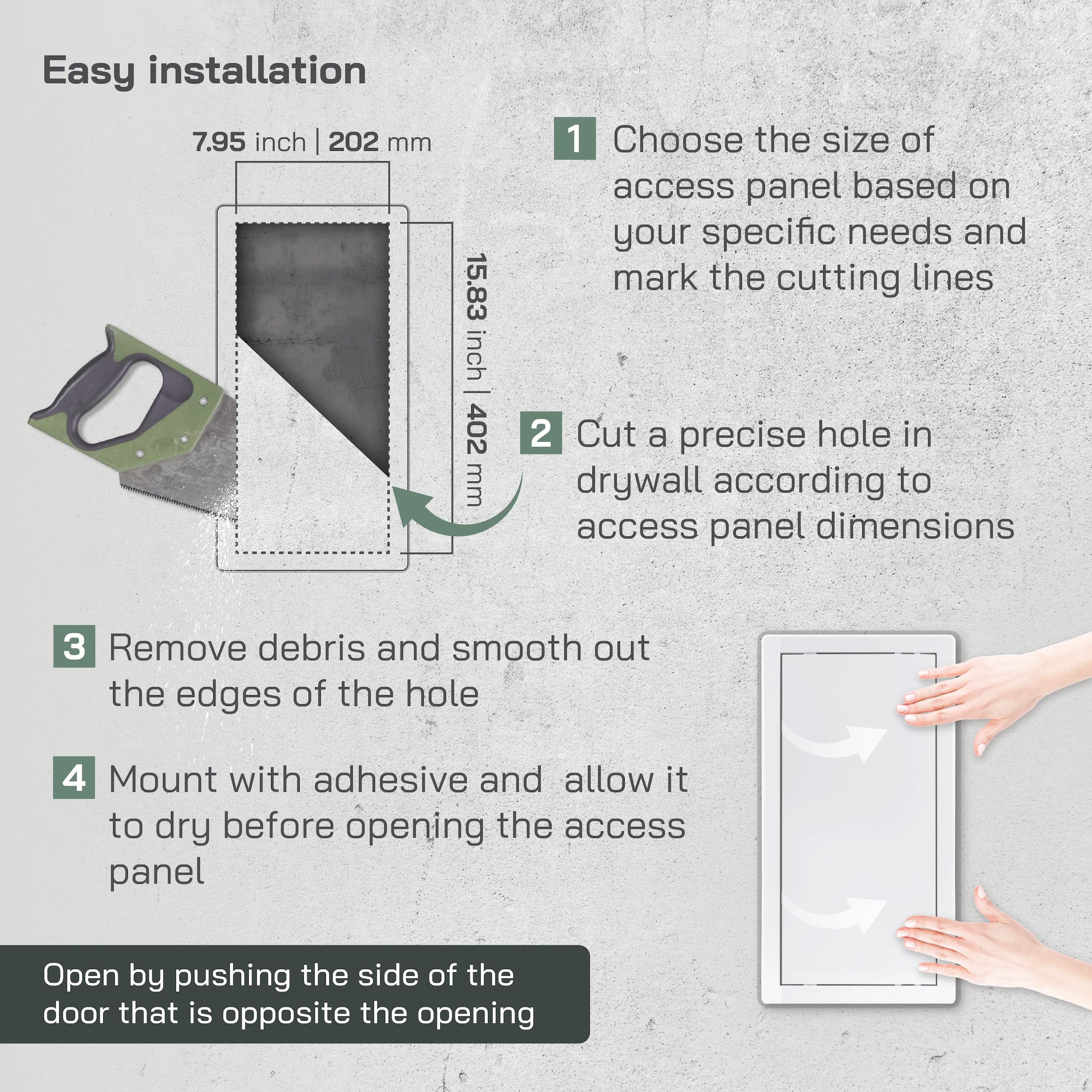 Easy installation

7.95 inch | 202 mm

15.83 inch | 402 mm

1 Choose the size of access panel based on your specific needs and mark the cutting lines

2 Cut a precise hole in drywall according to access panel dimensions

3 Remove debris and smooth out the edges of the hole

4 Mount with adhesive and  allow it to dry before opening the access panel

Open by pushing the side of the door that is opposite the opening