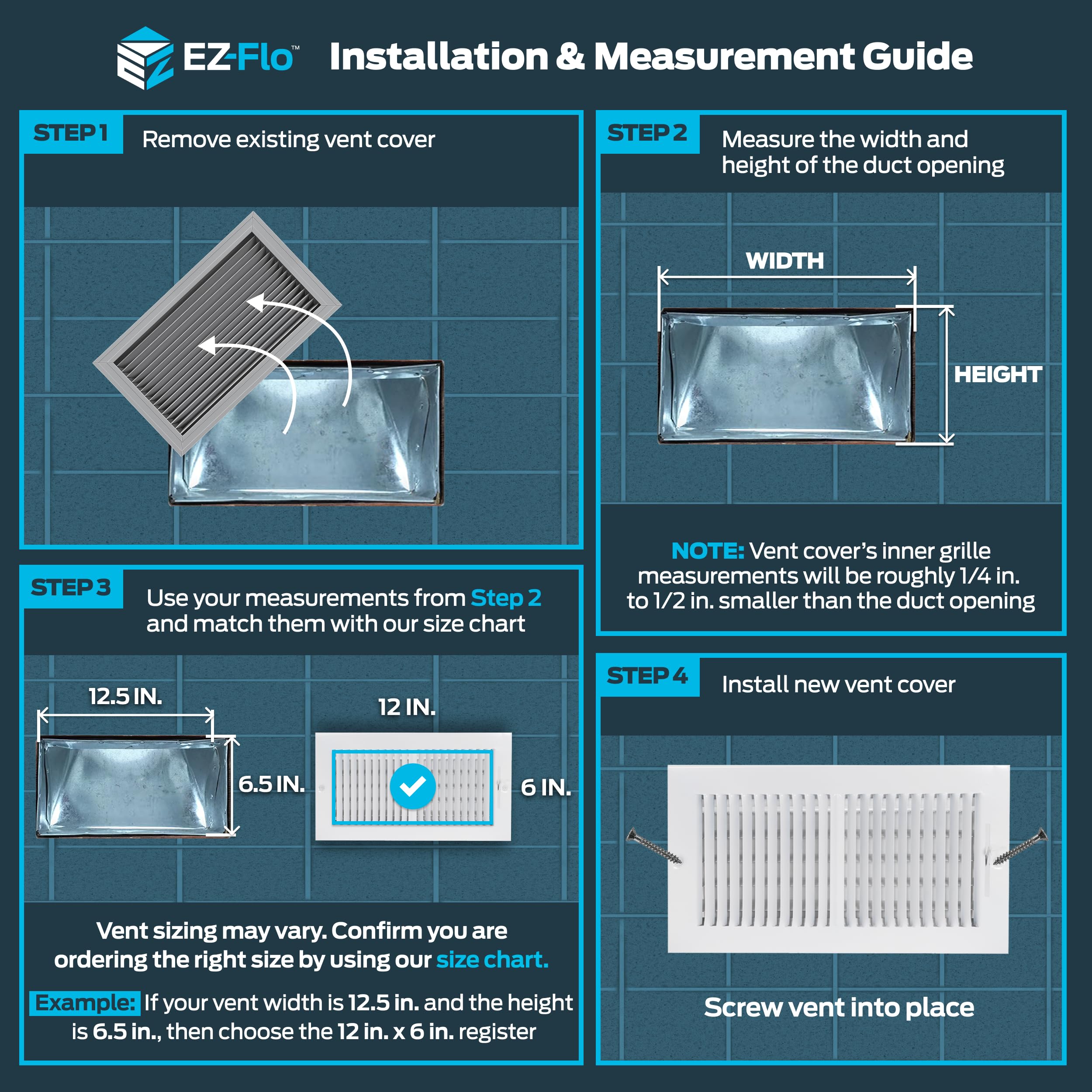 EZ-Flo™ Installation & Measurement Guide

STEP 1 Remove existing vent cover

STEP 2 Measure the width and height of the duct opening

WIDTH

HEIGHT

NOTE: Vent cover's inner grille measurements will be roughly 1/4 in. to 1/2 in. smaller than the duct opening

STEP 3 Use your measurements from Step 2 and match them with our size chart

12.5 IN.

6.5 IN.

12 IN.

6 IN.

Vent sizing may vary. Confirm you are ordering the right size by using our size chart.

Example: If your vent width is 12.5 in. and the height is 6.5 in., then choose the 12 in. x 6 in. register

STEP 4 Install new vent cover

Screw vent into place