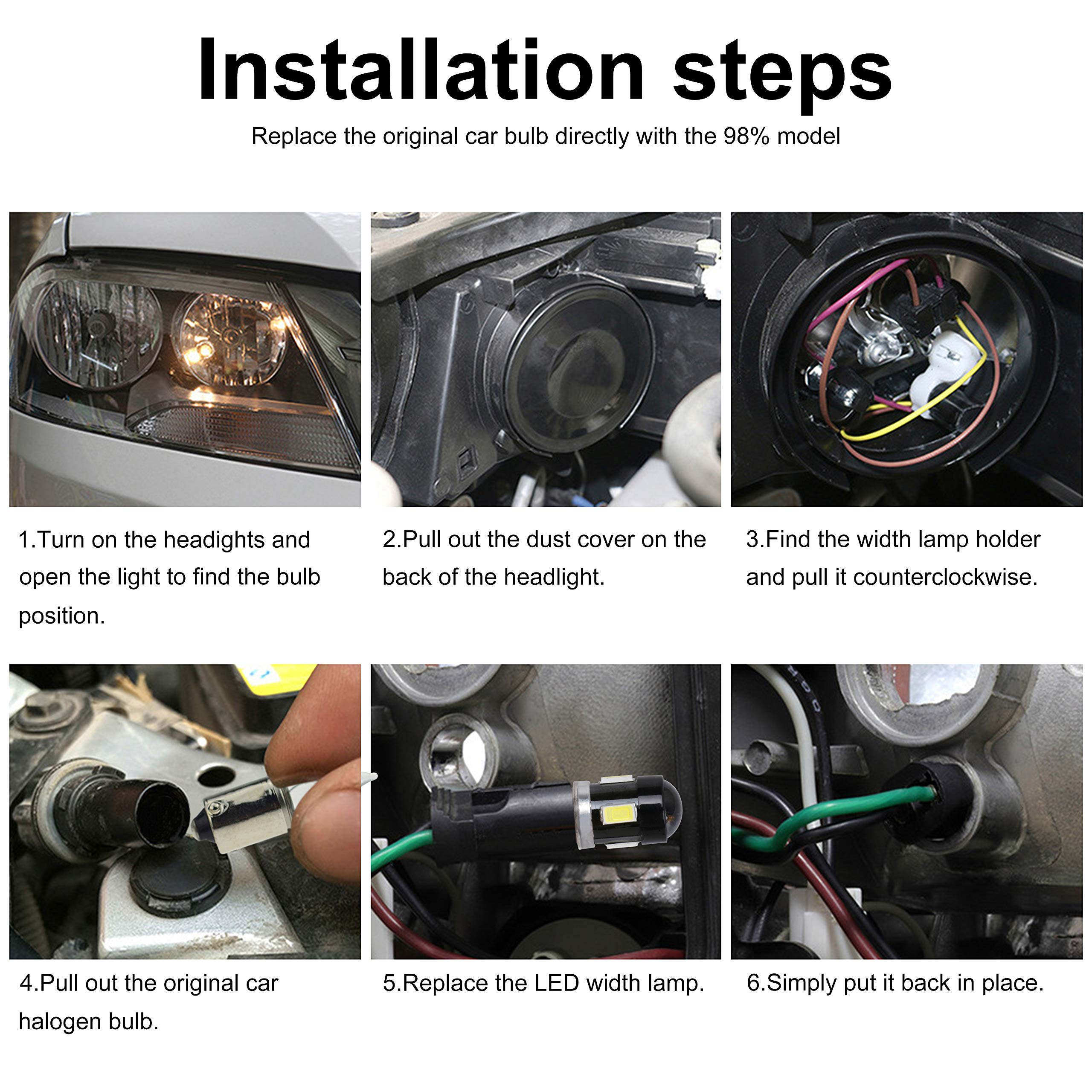 Installation steps

Replace the original car bulb directly with the 98% model

1.Turn on the headights and open the light to find the bulb position.

2.Pull out the dust cover on the back of the headlight.

3.Find the width lamp holder and pull it counterclockwise.

4.Pull out the original car halogen bulb.

5.Replace the LED width lamp.

6.Simply put it back in place.