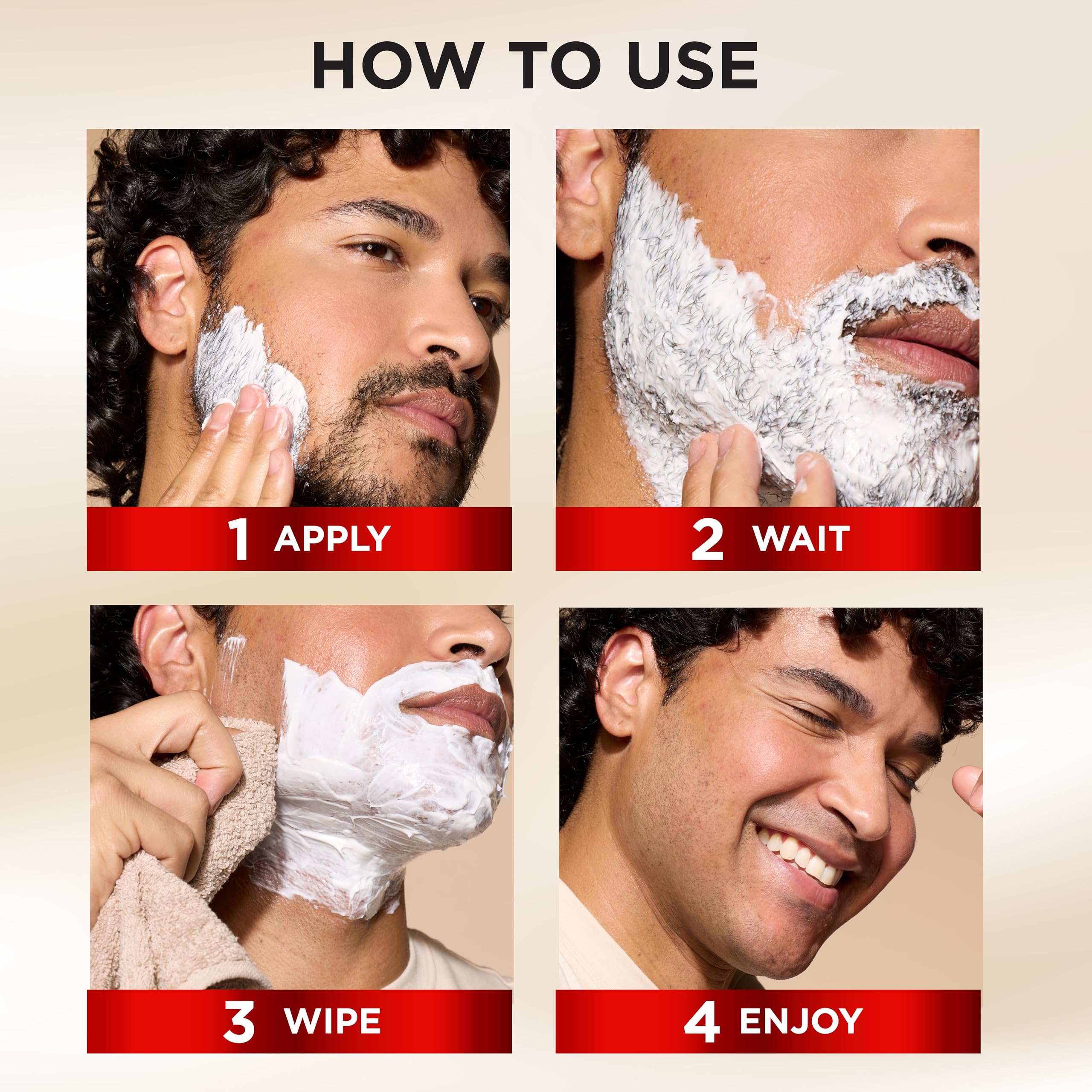 HOW TO USE

1 APPLY

2 WAIT

3 WIPE

4 ENJOY