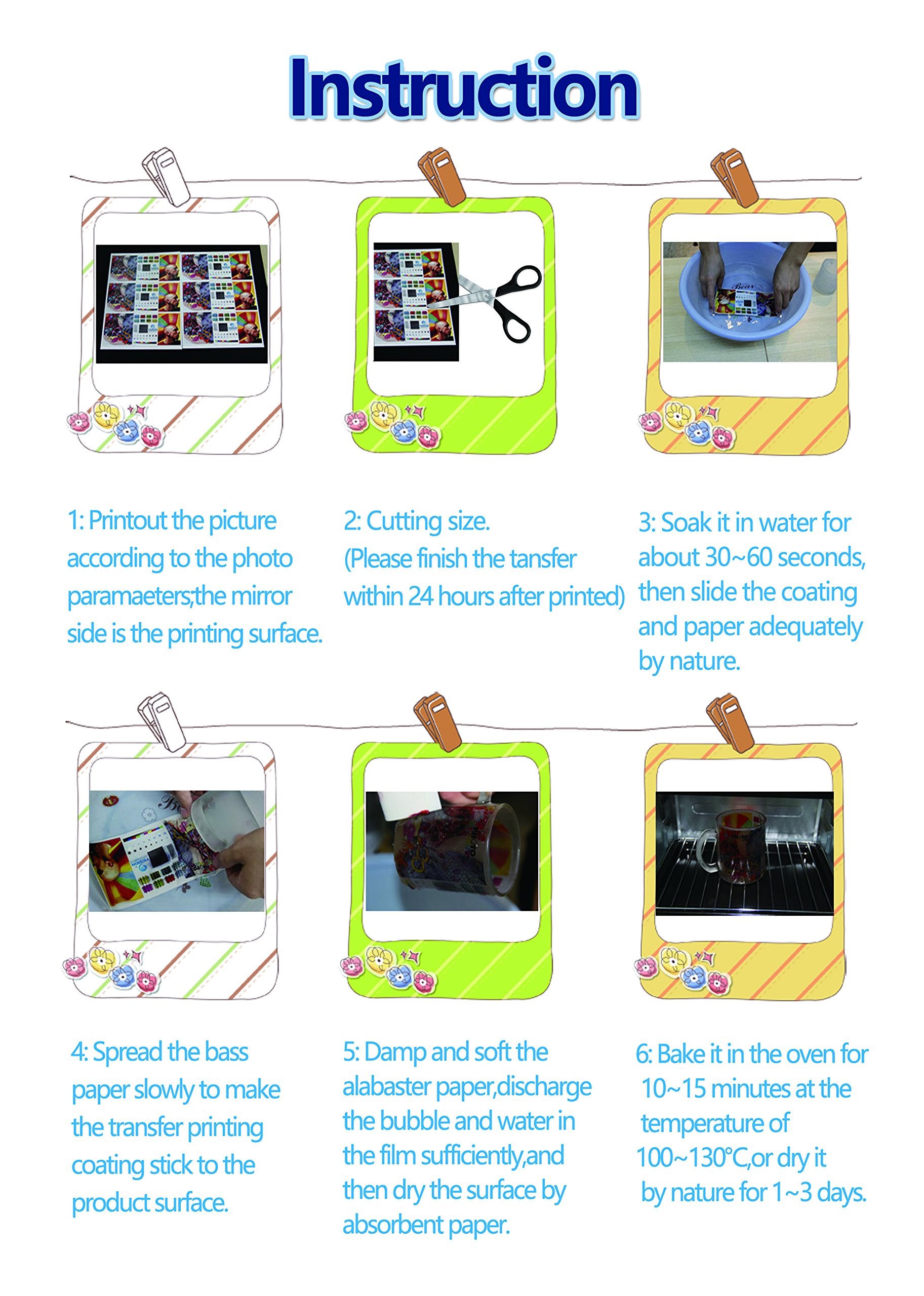 Instruction

1: Printout the picture according to the photo paramaeters;the mirror side is the printing surface.

2: Cutting size. (Please finish the tansfer within 24 hours after printed)

3: Soak it in water for about 30~60 seconds, then slide the coating and paper adequately by nature.

4: Spread the bass paper slowly to make the transfer printing coating stick to the product surface.

5: Damp and soft the alabaster paper,discharge the bubble and water in the film sufficiently,and then dry the surface by absorbent paper.

6: Bake it in the oven for 10~15 minutes at the temperature of 100~130°C,or dry it by nature for 1~3 days.