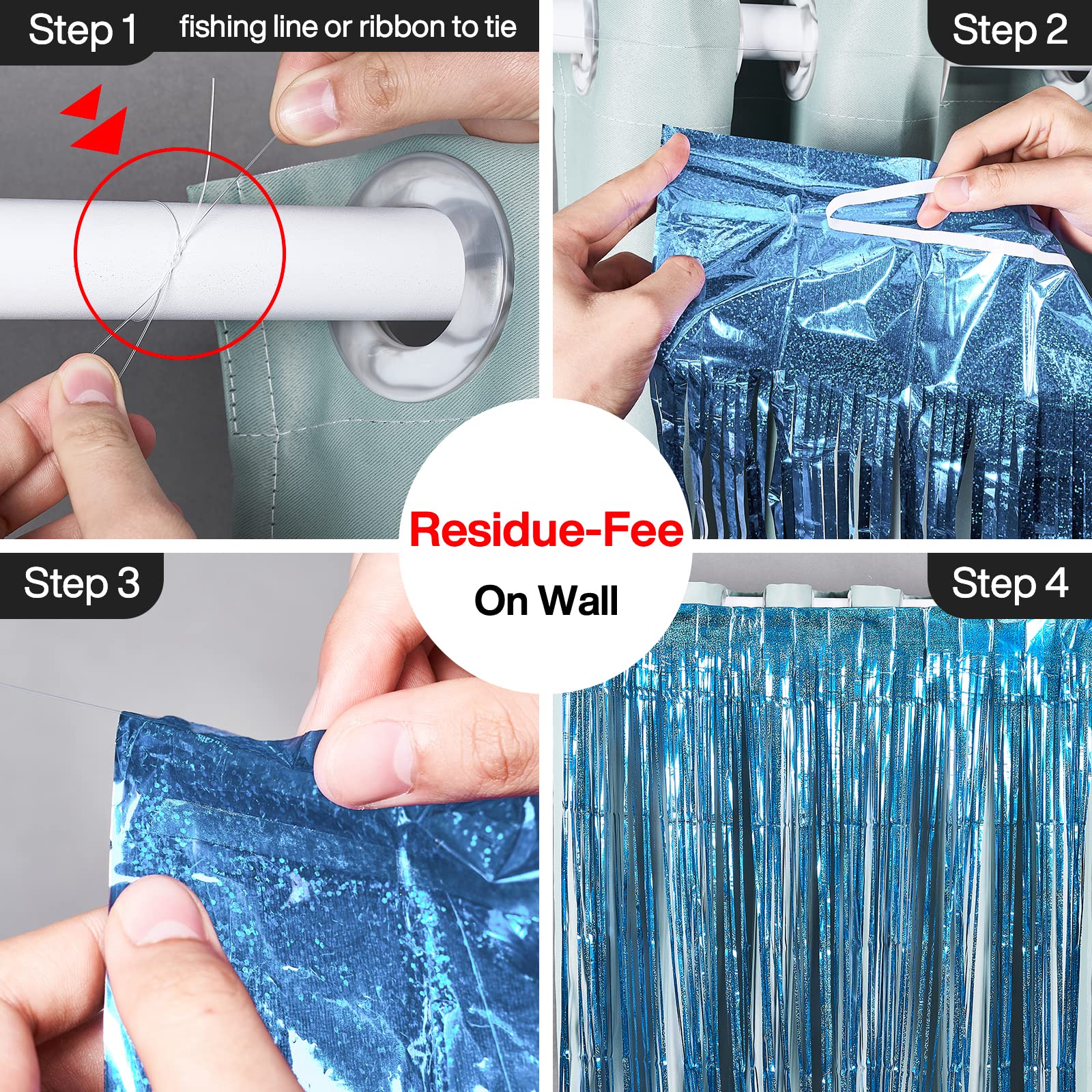 Step 1 fishing line or ribbon to tie

Step 2

Residue-Fee

On Wall

Step 3

Step 4