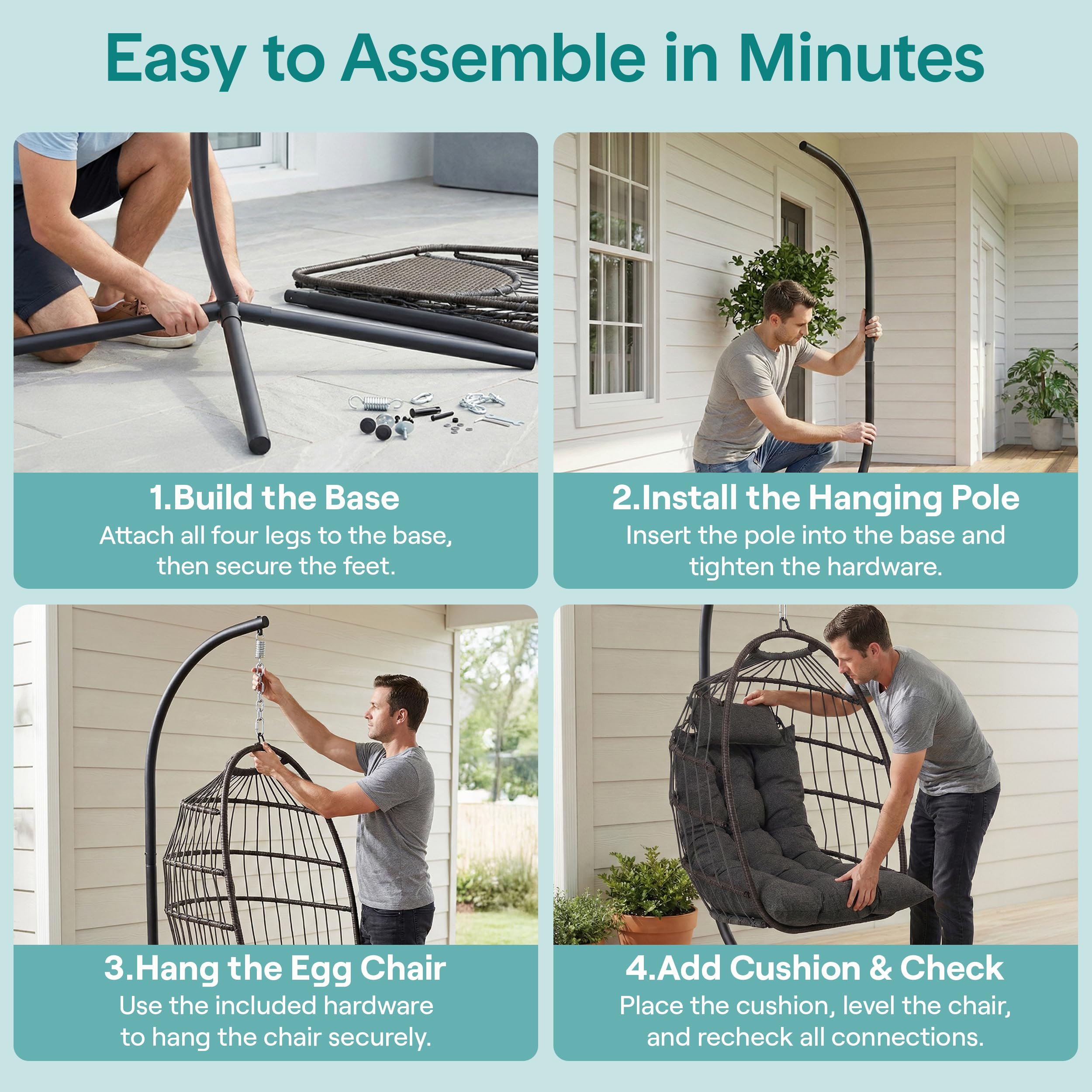 Easy to Assemble in Minutes

1.Build the Base
Attach all four legs to the base, then secure the feet.

2.Install the Hanging Pole
Insert the pole into the base and tighten the hardware.

3.Hang the Egg Chair
Use the included hardware to hang the chair securely.

4.Add Cushion & Check
Place the cushion, level the chair, and recheck all connections.