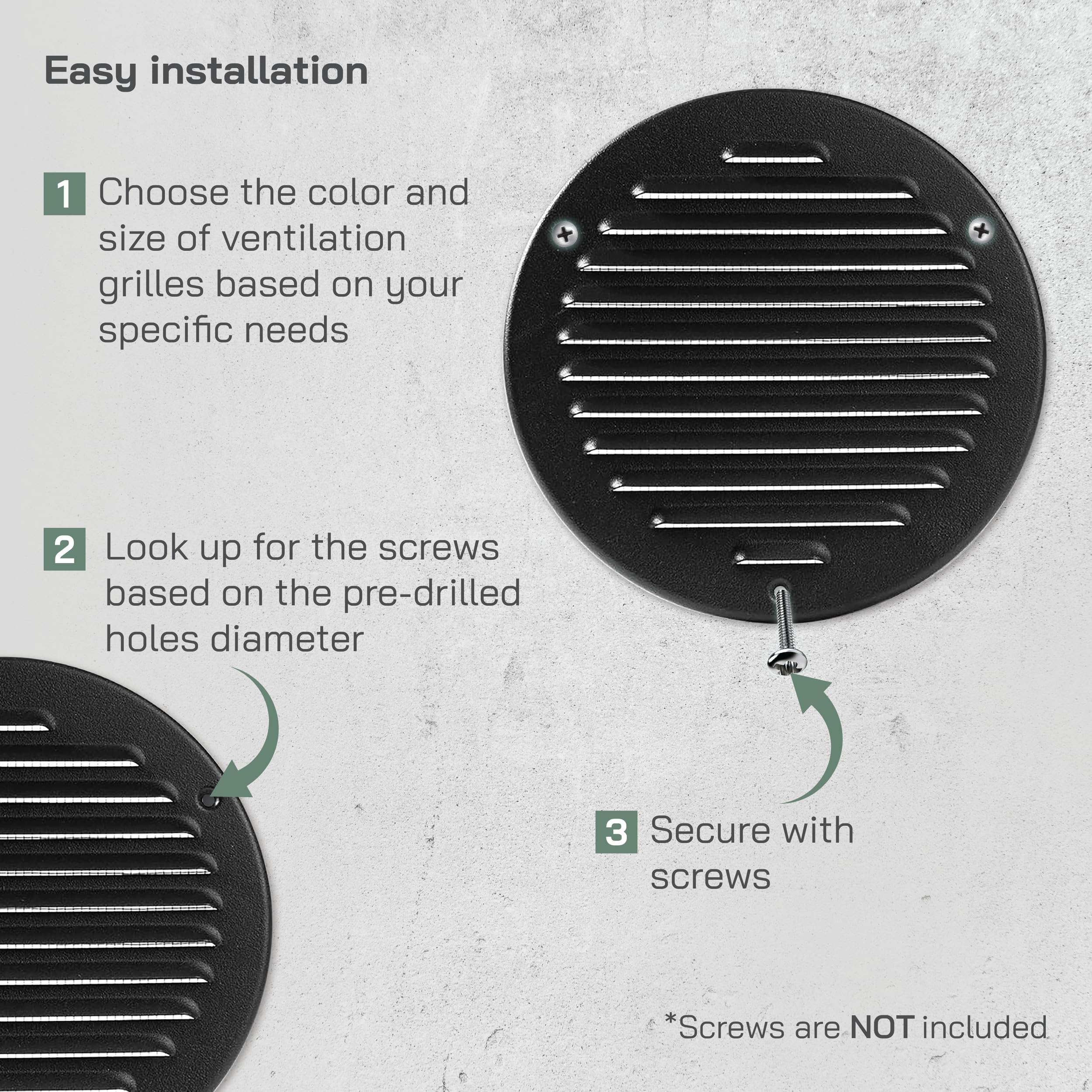 Easy installation

1 Choose the color and size of ventilation grilles based on your specific needs

2 Look up for the screws based on the pre-drilled holes diameter

3 Secure with screws

*Screws are NOT included