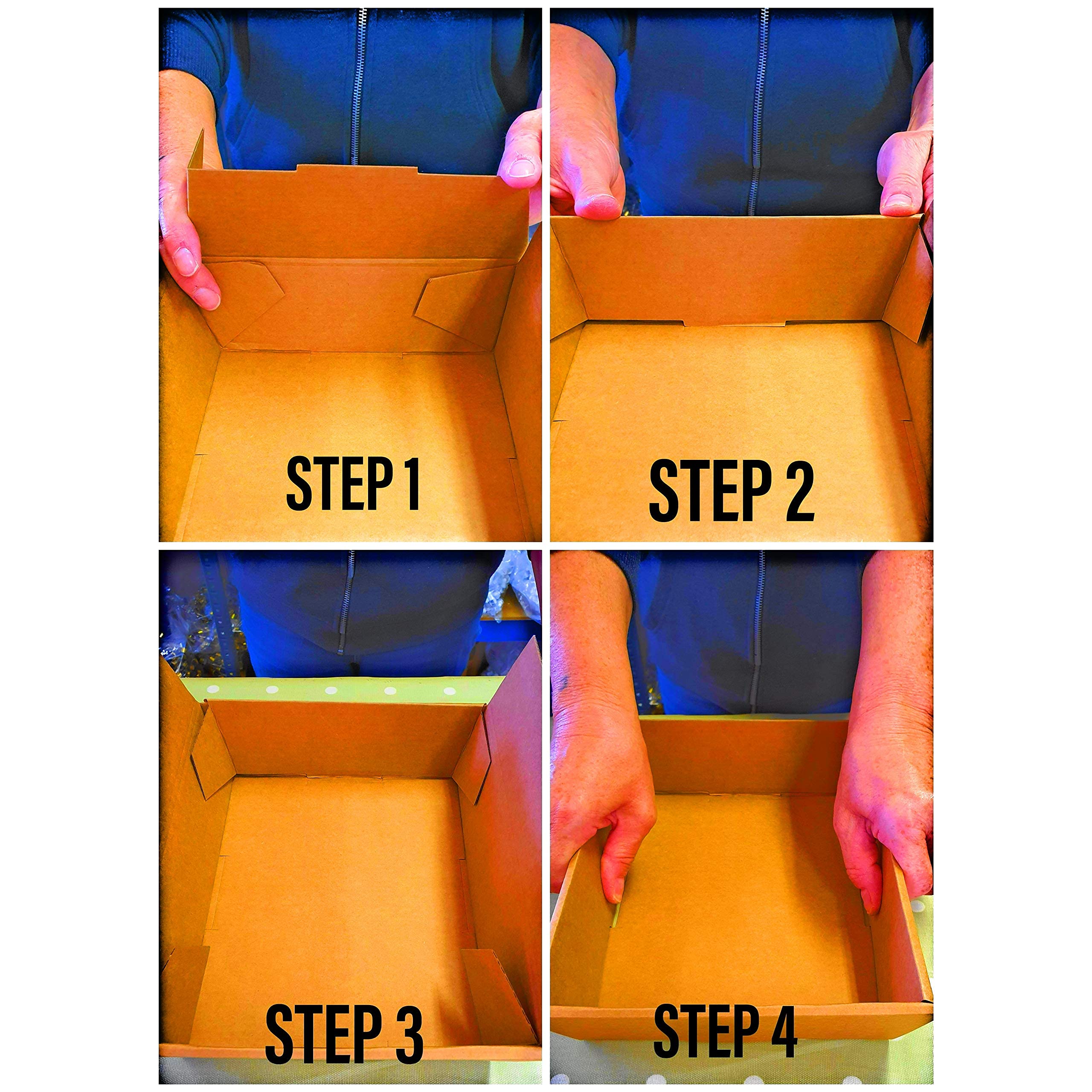 STEP 1

STEP 2

STEP 3

STEP 4