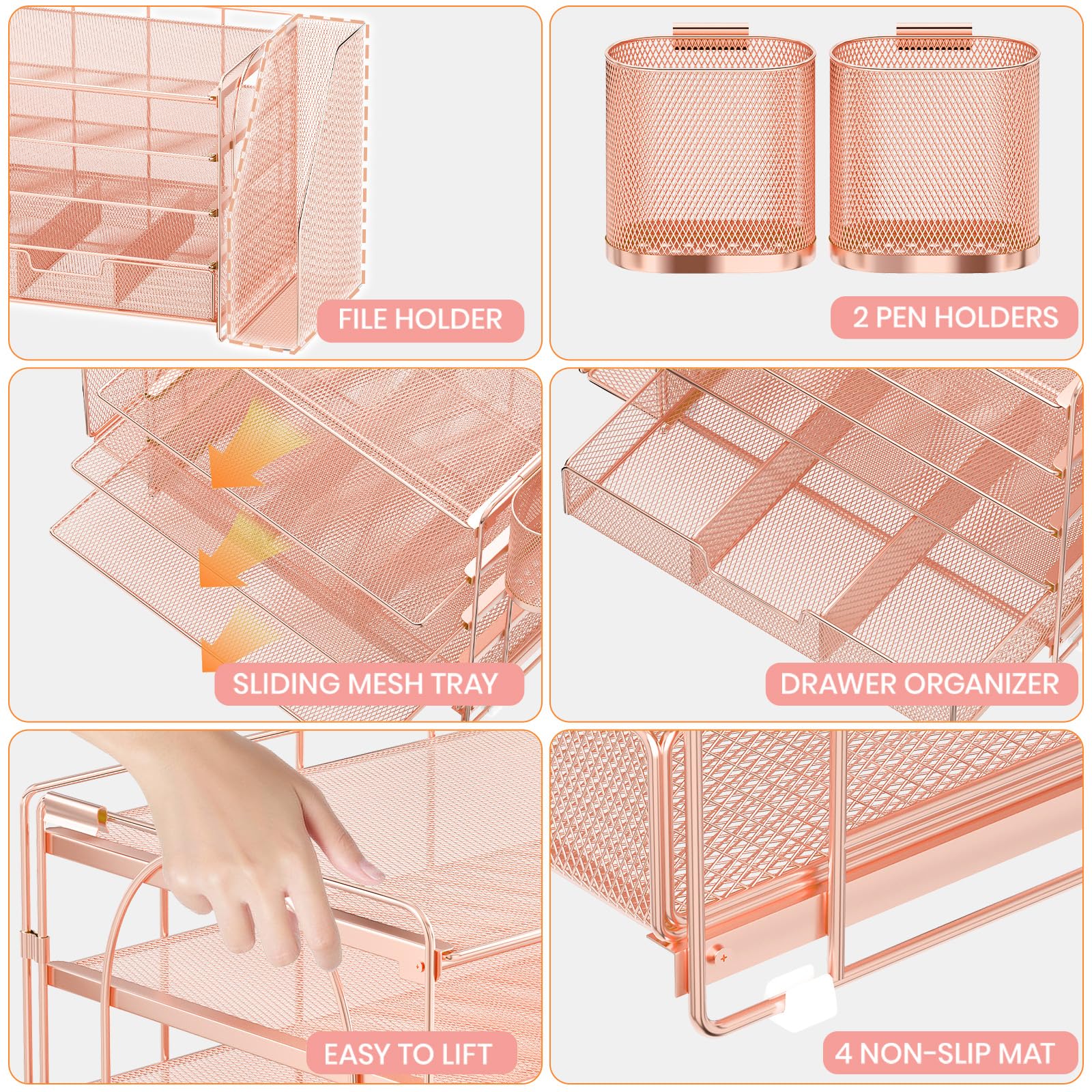 FILE HOLDER

2 PEN HOLDERS

SLIDING MESH TRAY

DRAWER ORGANIZER

EASY TO LIFT

4 NON-SLIP MAT