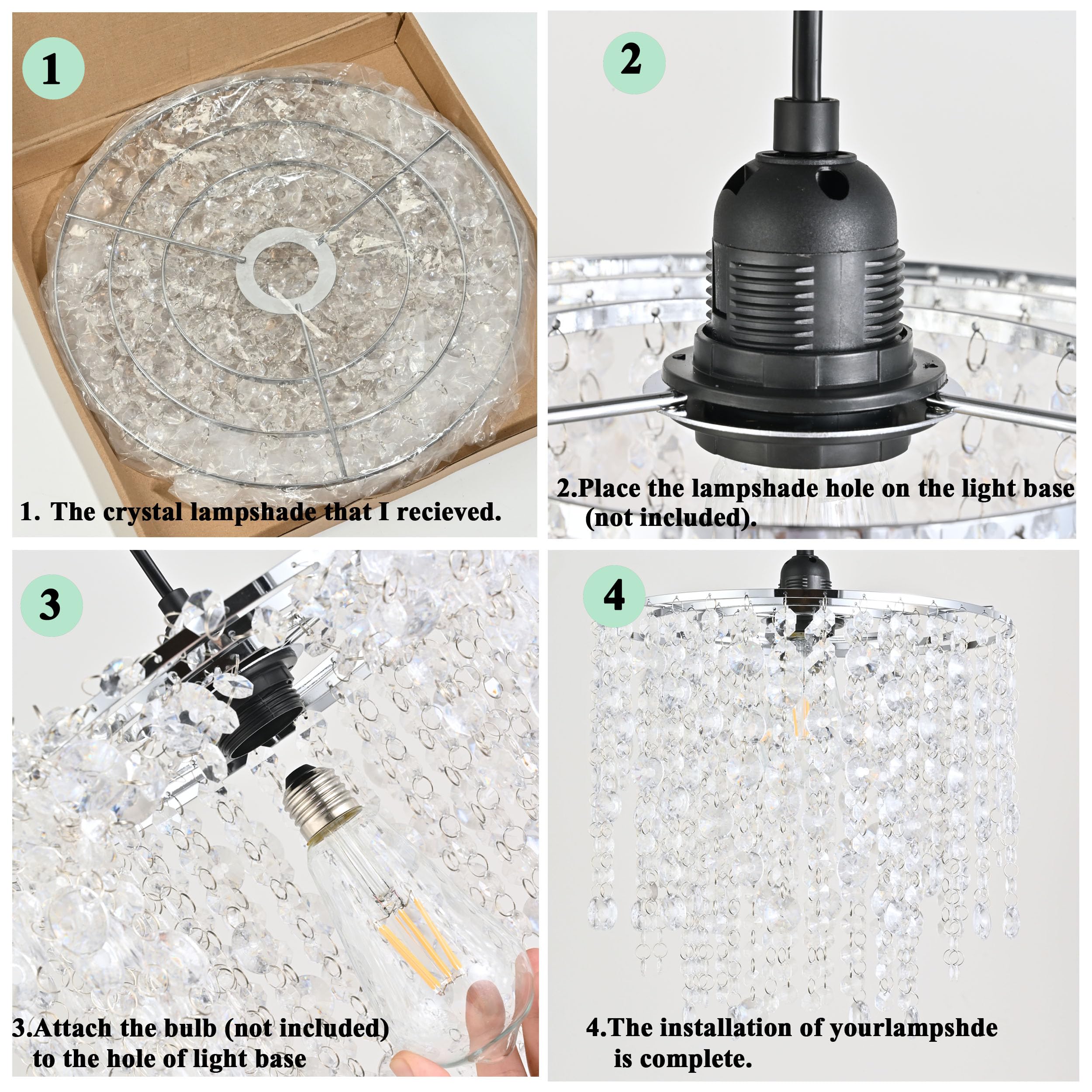 1

1. The crystal lampshade that I recieved.

2

2.Place the lampshade hole on the light base (not included).

3

3.Attach the bulb (not included) to the hole of light base

4

4.The installation of yourlampshde is complete.